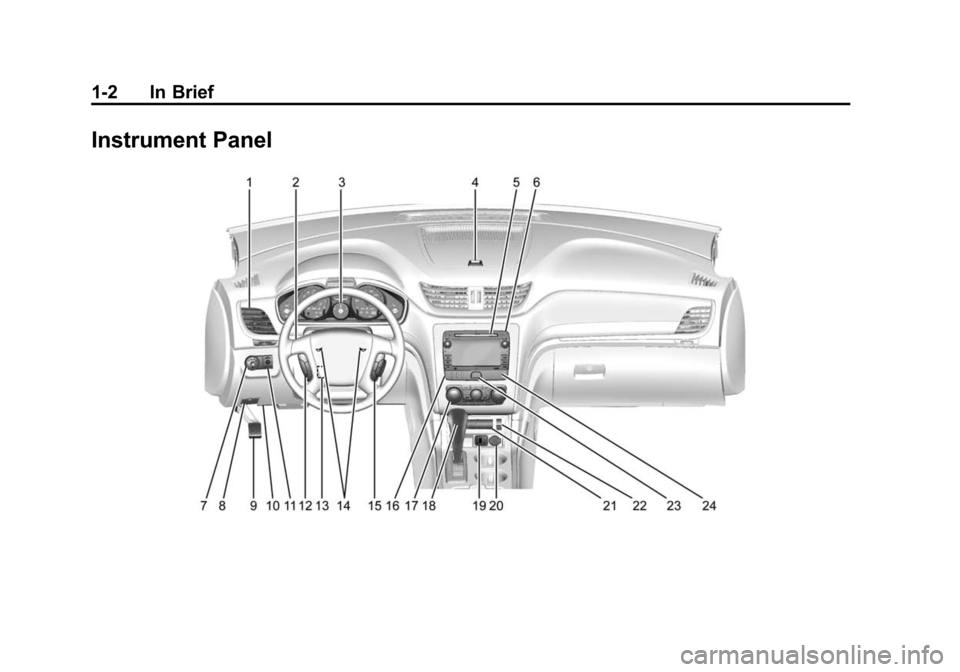 1-2 In Brief

Instrument Panel

1 2 3 4 5 6

7 8 9 10 11 12 13 14 15 16 17 18 19 20 21 22 23 24

carmanualsonline.info