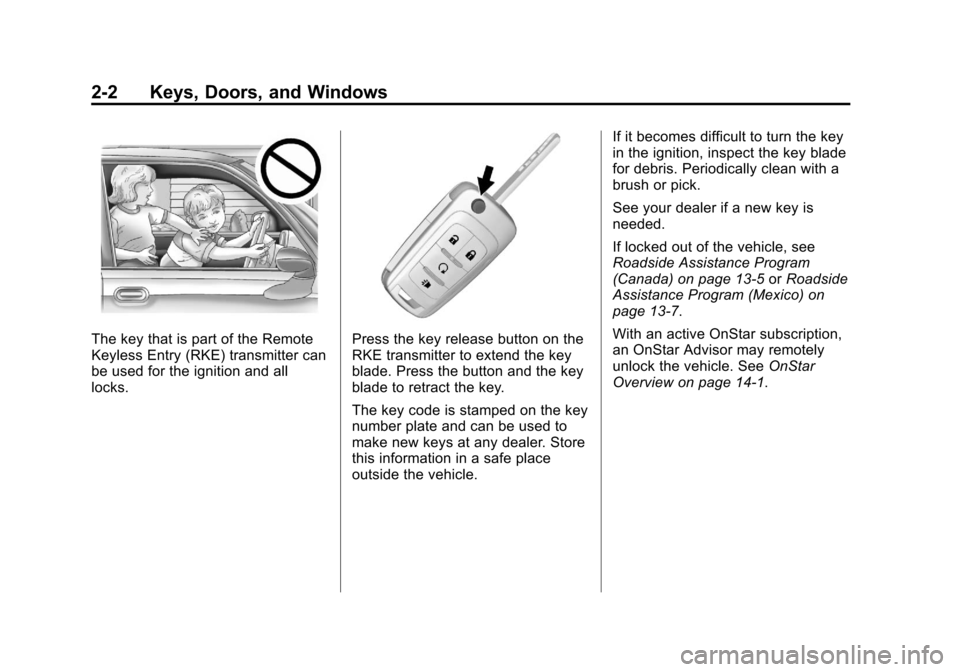 2-2 Keys, Doors, and Windows

The key that is part of the Remote Keyless Entry (RKE) transmitter can be used for the ignition and all locks.

Press the key release button on the RKE transmitter to extend the key blade. Press the button and the key blade to retract the key.

The key code is stamped on the key number plate and can be used to make new keys at any dealer. Store this information in a safe place outside the vehicle.

If it becomes difficult to turn the key in the ignition, inspect the key blade for debris. Periodically clean with a brush or pick.

See your dealer if a new key is needed.

If locked out of the vehicle, see Roadside Assistance Program (Canada) on page 13-5 or Roadside Assistance Program (Mexico) on page 13-7.

With an active OnStar subscription, an OnStar Advisor may remotely unlock the vehicle. See OnStar Overview on page 14-1.

carmanualsonline.info