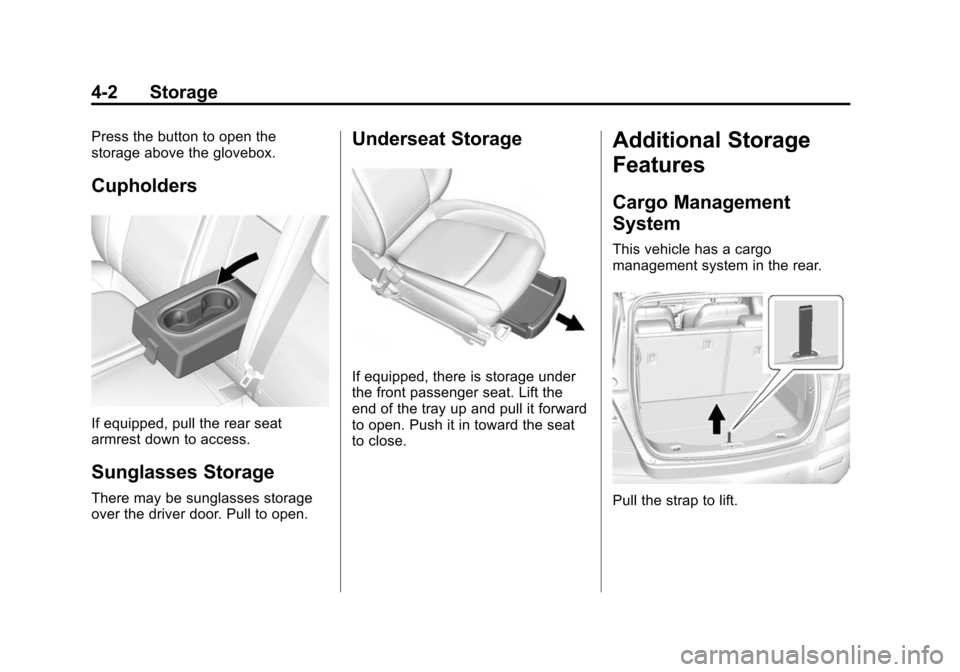 4-2 Storage

Press the button to open the storage above the glovebox.

Cupholders

If equipped, pull the rear seat armrest down to access.

Sunglasses Storage

There may be sunglasses storage over the driver door. Pull to open.

Underseat Storage

If equipped, there is storage under the front passenger seat. Lift the end of the tray up and pull it forward to open. Push it in toward the seat to close.

Additional Storage Features

Cargo Management System

This vehicle has a cargo management system in the rear.

Pull the strap to lift.

carmanualsonline.info