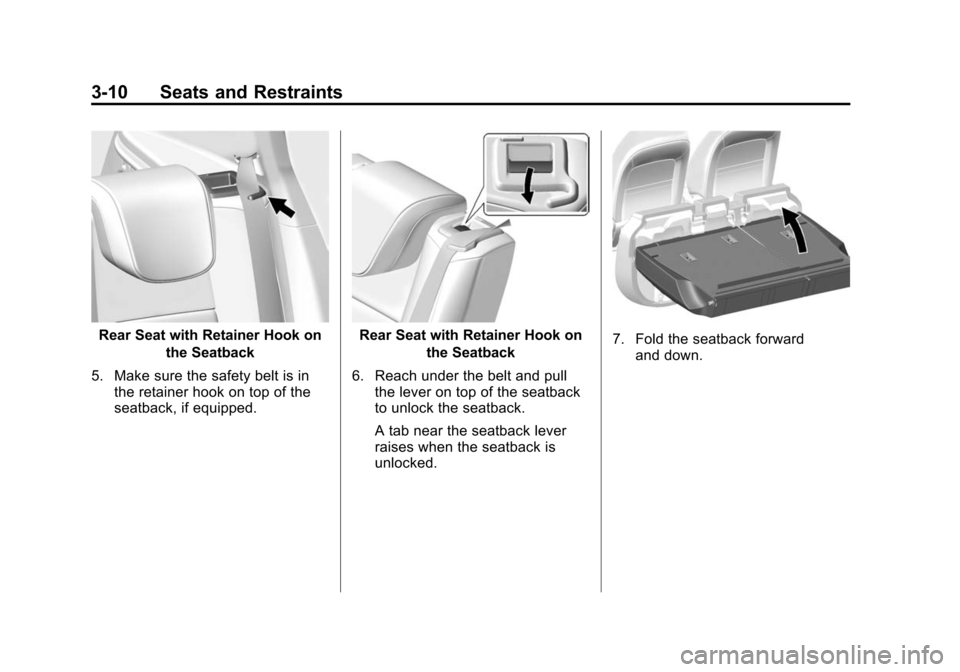 3-10 Seats and Restraints

Rear Seat with Retainer Hook on the Seatback

5. Make sure the safety belt is in the retainer hook on top of the seatback, if equipped.

Rear Seat with Retainer Hook on the Seatback

6. Reach under the belt and pull the lever on top of the seatback to unlock the seatback.

A tab near the seatback lever raises when the seatback is unlocked.

7. Fold the seatback forward and down.

carmanualsonline.info