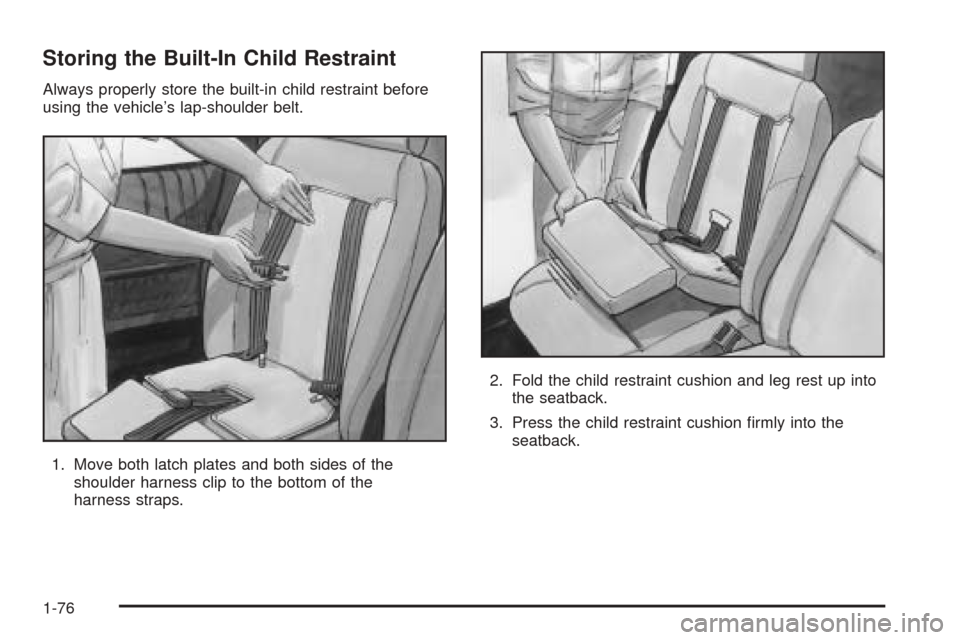 Storing the Built-In Child Restraint

Always properly store the built-in child restraint before using the vehicle's lap-shoulder belt.

1. Move both latch plates and both sides of the shoulder harness clip to the bottom of the harness straps.

2. Fold the child restraint cushion and leg rest up into the seatback.

3. Press the child restraint cushion firmly into the seatback.

1-76

carmanualsonline.info