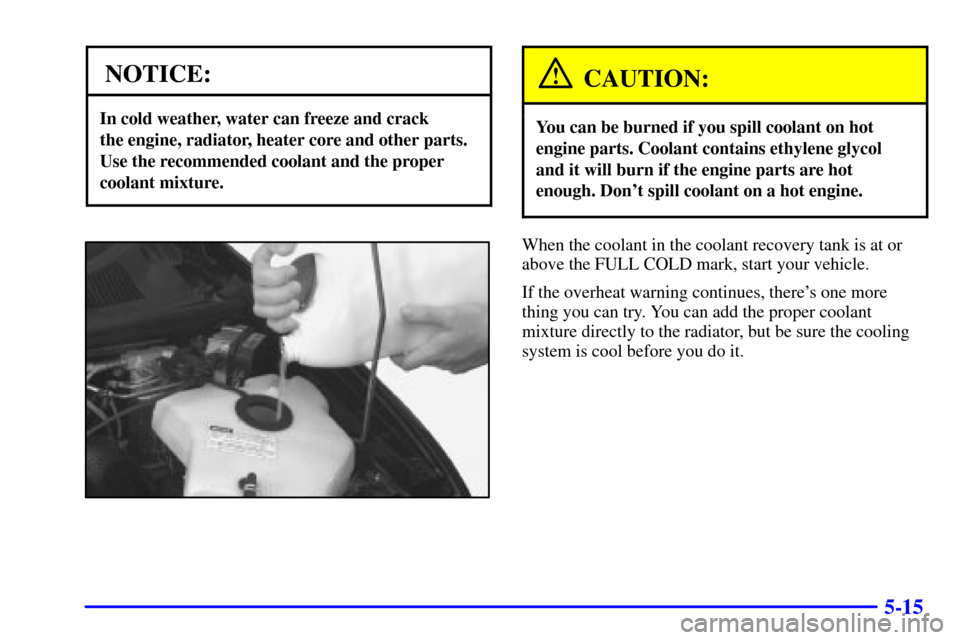 NOTICE:

In cold weather, water can freeze and crack the engine, radiator, heater core and other parts. Use the recommended coolant and the proper coolant mixture.

CAUTION:

You can be burned if you spill coolant on hot engine parts. Coolant contains ethylene glycol and it will burn if the engine parts are hot enough. Don't spill coolant on a hot engine.

When the coolant in the coolant recovery tank is at or above the FULL COLD mark, start your vehicle.

If the overheat warning continues, there's one more thing you can try. You can add the proper coolant mixture directly to the radiator, but be sure the cooling system is cool before you do it.

5-15

carmanualsonline.info