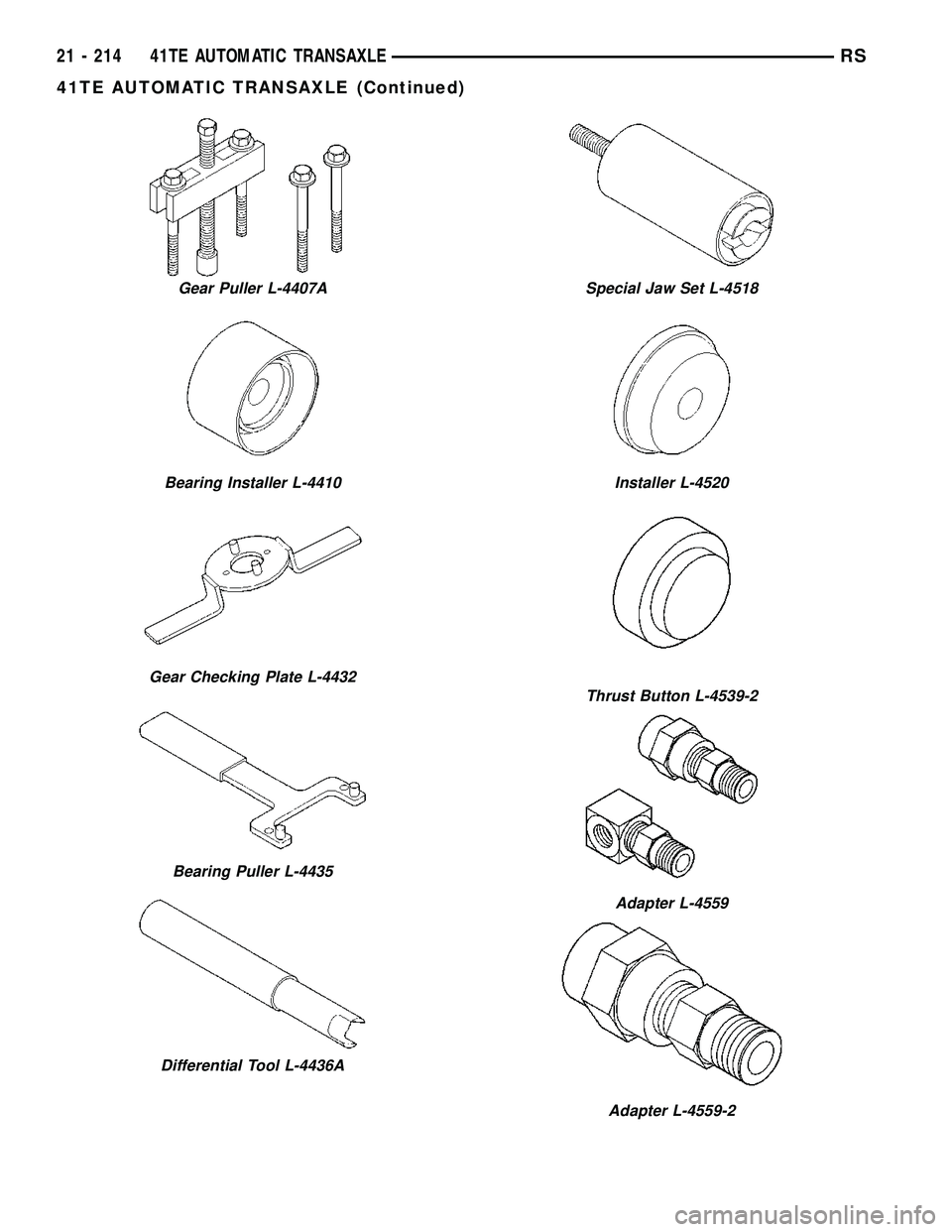 21 - 214 41TE AUTOMATIC TRANSAXLE RS

41TE AUTOMATIC TRANSAXLE (Continued)

Gear Puller L-4407A

Bearing Installer L-4410

Gear Checking Plate L-4432

Bearing Puller L-4435

Differential Tool L-4436A

Special Jaw Set L-4518

Installer L-4520

Thrust Button L-4539-2

Adapter L-4559

Adapter L-4559-2

carmanualsonline.info