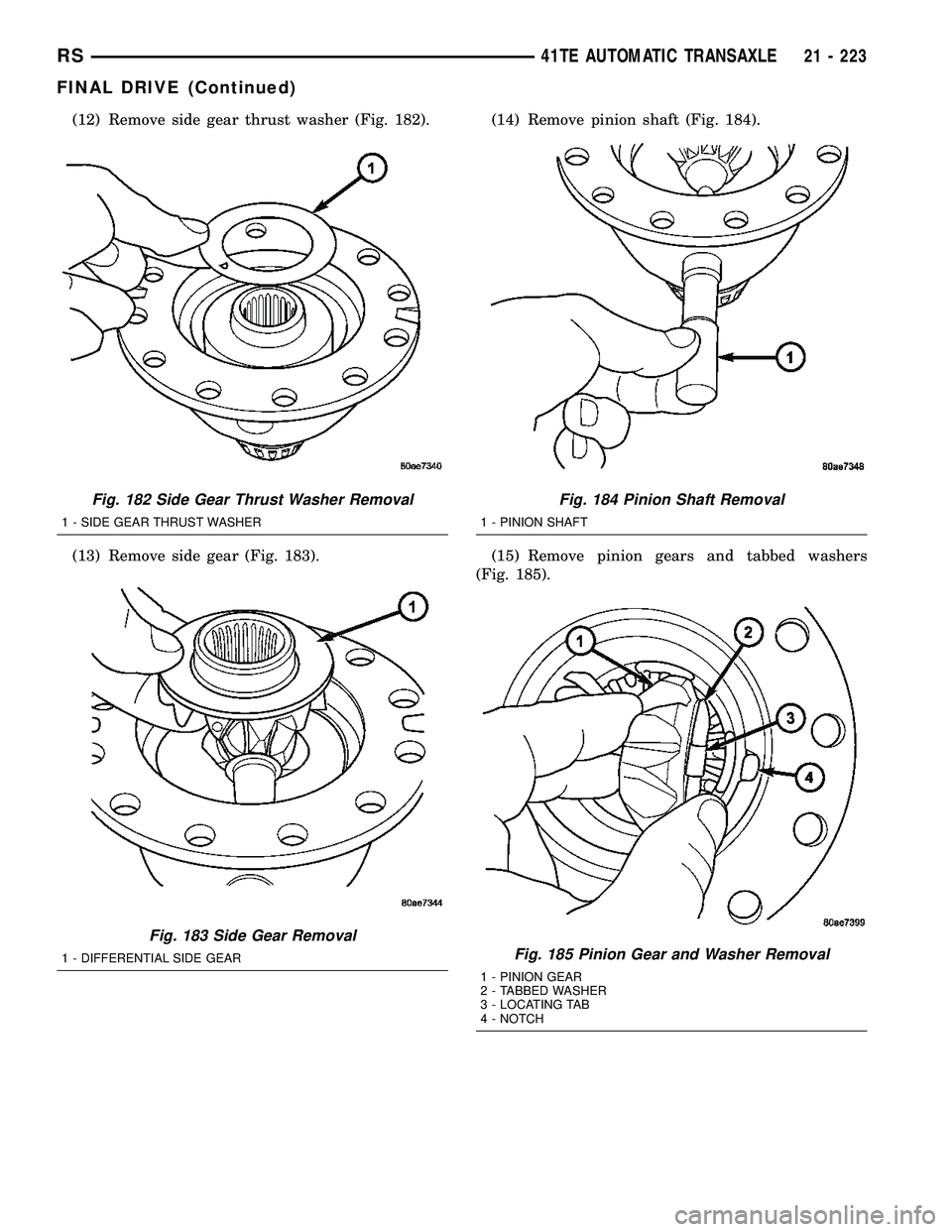 RS 41TE AUTOMATIC TRANSAXLE 21 - 223

FINAL DRIVE (Continued)

(12) Remove side gear thrust washer (Fig. 182).

1

80ae7340

Fig. 182 Side Gear Thrust Washer Removal

1 - SIDE GEAR THRUST WASHER

(13) Remove side gear (Fig. 183).

1

80ae7344

Fig. 183 Side Gear Removal

1 - DIFFERENTIAL SIDE GEAR

(14) Remove pinion shaft (Fig. 184).

1

80ae7348

Fig. 184 Pinion Shaft Removal

1 - PINION SHAFT

(15) Remove pinion gears and tabbed washers (Fig. 185).

1 2 3 4

80ae7399

Fig. 185 Pinion Gear and Washer Removal

1 - PINION GEAR
2 - TABBED WASHER
3 - LOCATING TAB
4 - NOTCH

carmanualsonline.info