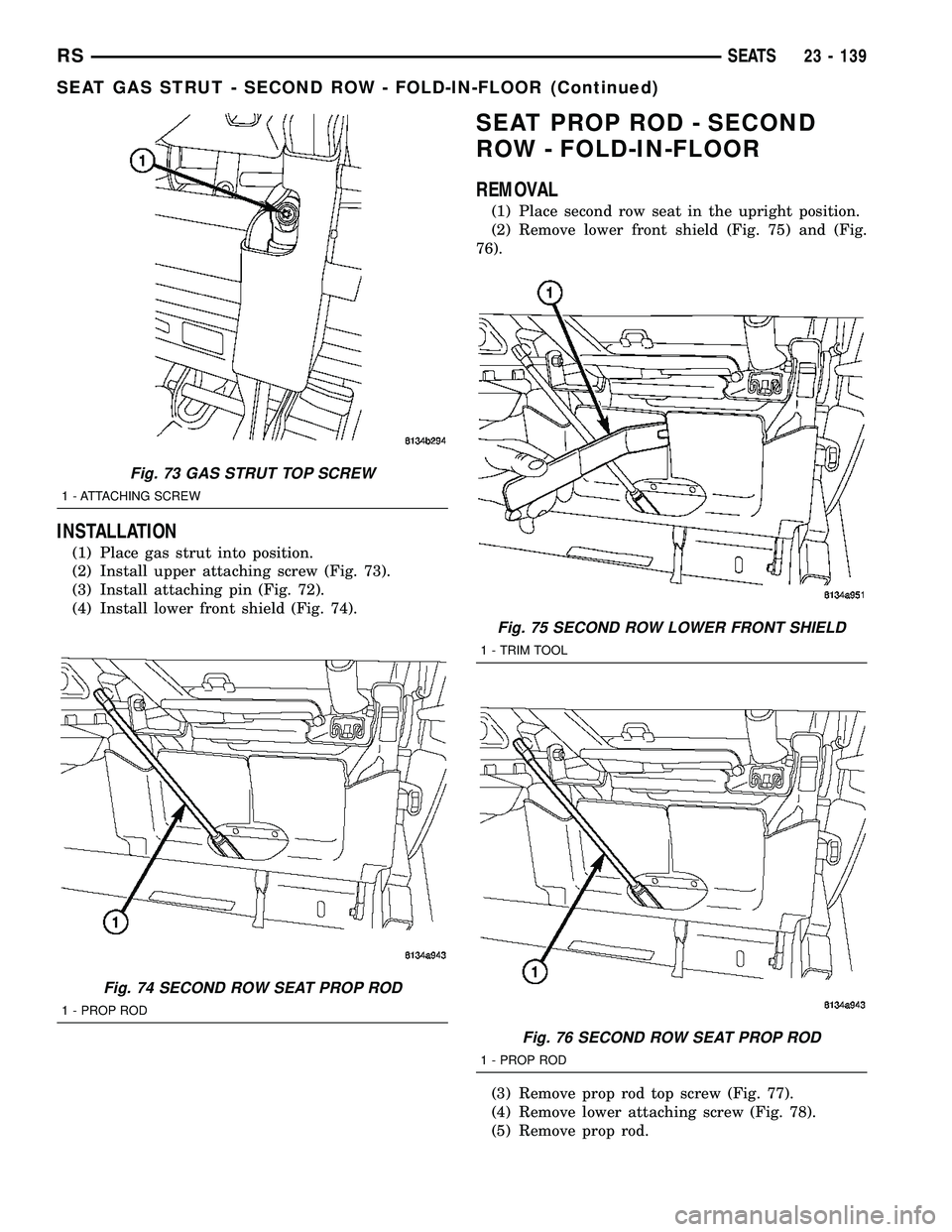 RS SEATS 23 - 139

SEAT GAS STRUT - SECOND ROW - FOLD-IN-FLOOR (Continued)

1

8134b294

Fig. 73 GAS STRUT TOP SCREW

1 - ATTACHING SCREW

INSTALLATION

(1) Place gas strut into position.
(2) Install upper attaching screw (Fig. 73).
(3) Install attaching pin (Fig. 72).
(4) Install lower front shield (Fig. 74).

1

8134a943

Fig. 74 SECOND ROW SEAT PROP ROD

1 - PROP ROD

SEAT PROP ROD - SECOND ROW - FOLD-IN-FLOOR

REMOVAL

(1) Place second row seat in the upright position.
(2) Remove lower front shield (Fig. 75) and (Fig. 76).

1

8134a951

Fig. 75 SECOND ROW LOWER FRONT SHIELD

1 - TRIM TOOL

1

8134a943

Fig. 76 SECOND ROW SEAT PROP ROD

1 - PROP ROD

(3) Remove prop rod top screw (Fig. 77).
(4) Remove lower attaching screw (Fig. 78).
(5) Remove prop rod.

carmanualsonline.info