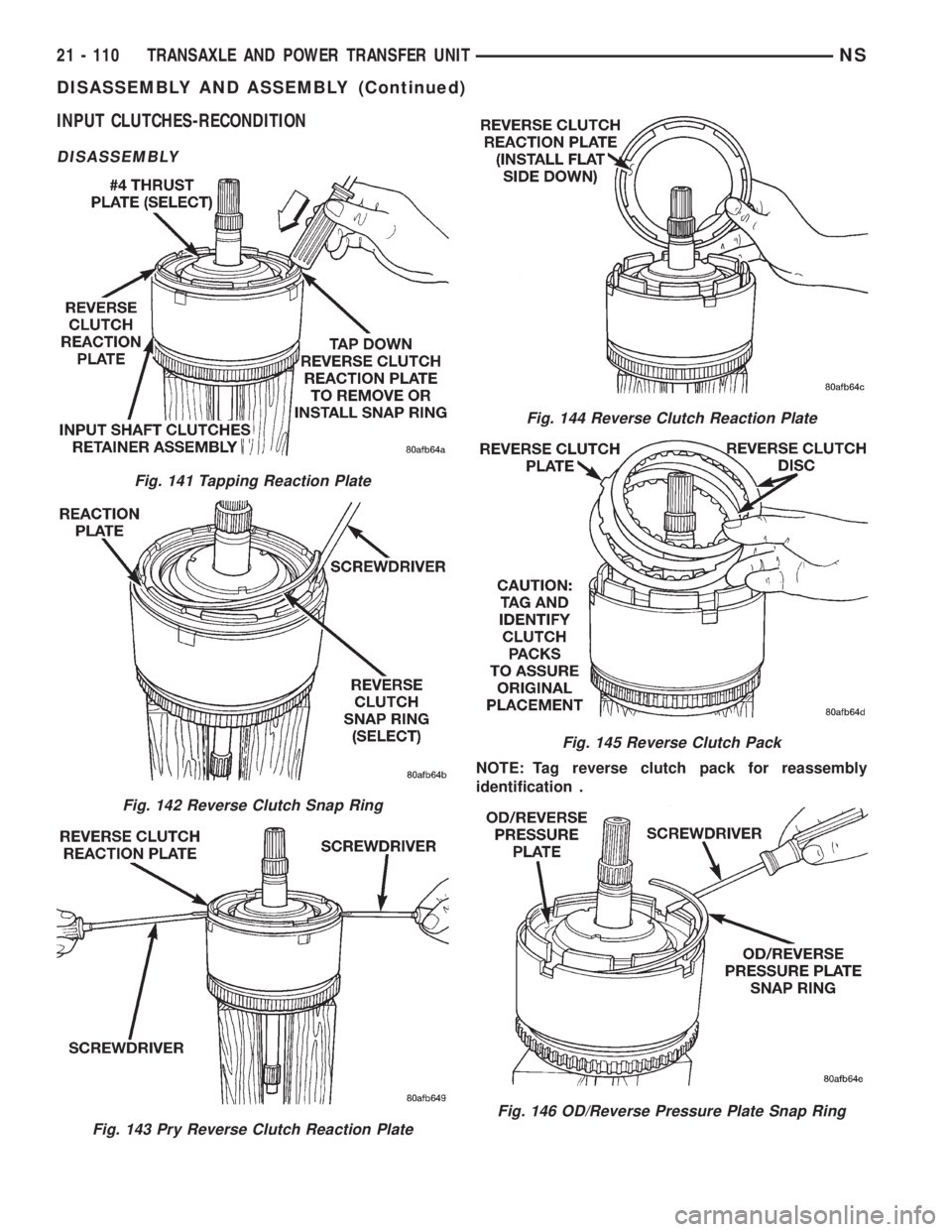 21 - 110 TRANSAXLE AND POWER TRANSFER UNIT NS

DISASSEMBLY AND ASSEMBLY (Continued)

INPUT CLUTCHES-RECONDITION

DISASSEMBLY

#4 THRUST PLATE (SELECT)

REVERSE CLUTCH REACTION PLATE

TAP DOWN REVERSE CLUTCH REACTION PLATE TO REMOVE OR INSTALL SNAP RING

INPUT SHAFT CLUTCHES RETAINER ASSEMBLY

80afb64a

Fig. 141 Tapping Reaction Plate

REACTION PLATE

SCREWDRIVER

REVERSE CLUTCH SNAP RING (SELECT)

80afb64b

Fig. 142 Reverse Clutch Snap Ring

REVERSE CLUTCH REACTION PLATE

SCREWDRIVER

SCREWDRIVER

80afb649

Fig. 143 Pry Reverse Clutch Reaction Plate

REVERSE CLUTCH REACTION PLATE (INSTALL FLAT SIDE DOWN)

80afb64c

Fig. 144 Reverse Clutch Reaction Plate

REVERSE CLUTCH PLATE

REVERSE CLUTCH DISC

CAUTION: TAG AND IDENTIFY CLUTCH PACKS TO ASSURE ORIGINAL PLACEMENT

80afb64d

Fig. 145 Reverse Clutch Pack

NOTE: Tag reverse clutch pack for reassembly identification .

OD/REVERSE PRESSURE PLATE

SCREWDRIVER

OD/REVERSE PRESSURE PLATE SNAP RING

80afb64e

Fig. 146 OD/Reverse Pressure Plate Snap Ring

carmanualsonline.info