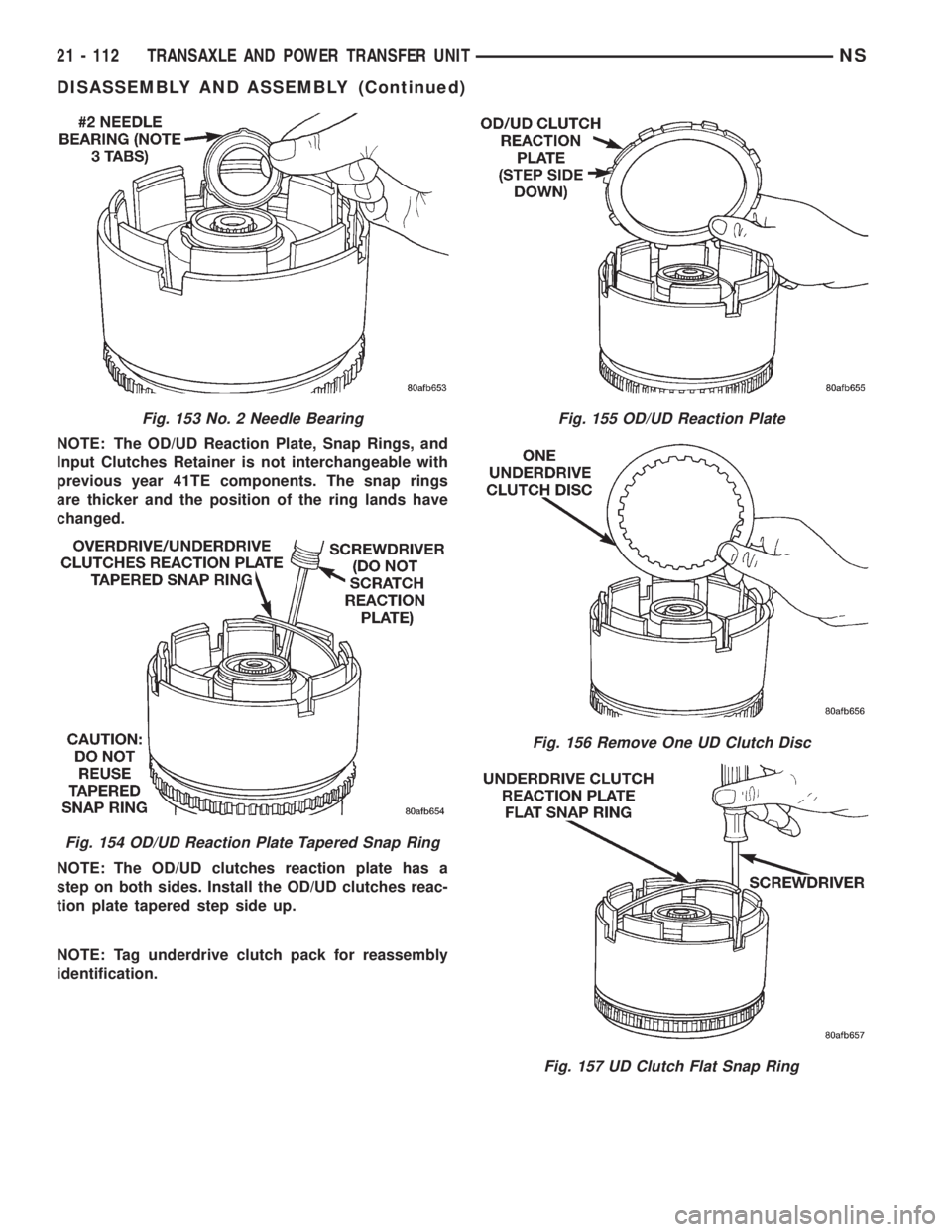 21 - 112 TRANSAXLE AND POWER TRANSFER UNIT NS

DISASSEMBLY AND ASSEMBLY (Continued)

#2 NEEDLE BEARING (NOTE 3 TABS)

80afb653

Fig. 153 No. 2 Needle Bearing

NOTE: The OD/UD Reaction Plate, Snap Rings, and Input Clutches Retainer is not interchangeable with previous year 41TE components. The snap rings are thicker and the position of the ring lands have changed.

OVERDRIVE/UNDERDRIVE CLUTCHES REACTION PLATE TAPERED SNAP RING

SCREWDRIVER (DO NOT SCRATCH REACTION PLATE)

CAUTION: DO NOT REUSE TAPERED SNAP RING

80afb654

Fig. 154 OD/UD Reaction Plate Tapered Snap Ring

NOTE: The OD/UD clutches reaction plate has a step on both sides. Install the OD/UD clutches reaction plate tapered step side up.

NOTE: Tag underdrive clutch pack for reassembly identification.

OD/UD CLUTCH REACTION PLATE (STEP SIDE DOWN)

80afb655

Fig. 155 OD/UD Reaction Plate

ONE UNDERDRIVE CLUTCH DISC

80afb656

Fig. 156 Remove One UD Clutch Disc

UNDERDRIVE CLUTCH REACTION PLATE FLAT SNAP RING

SCREWDRIVER

80afb657

Fig. 157 UD Clutch Flat Snap Ring

carmanualsonline.info