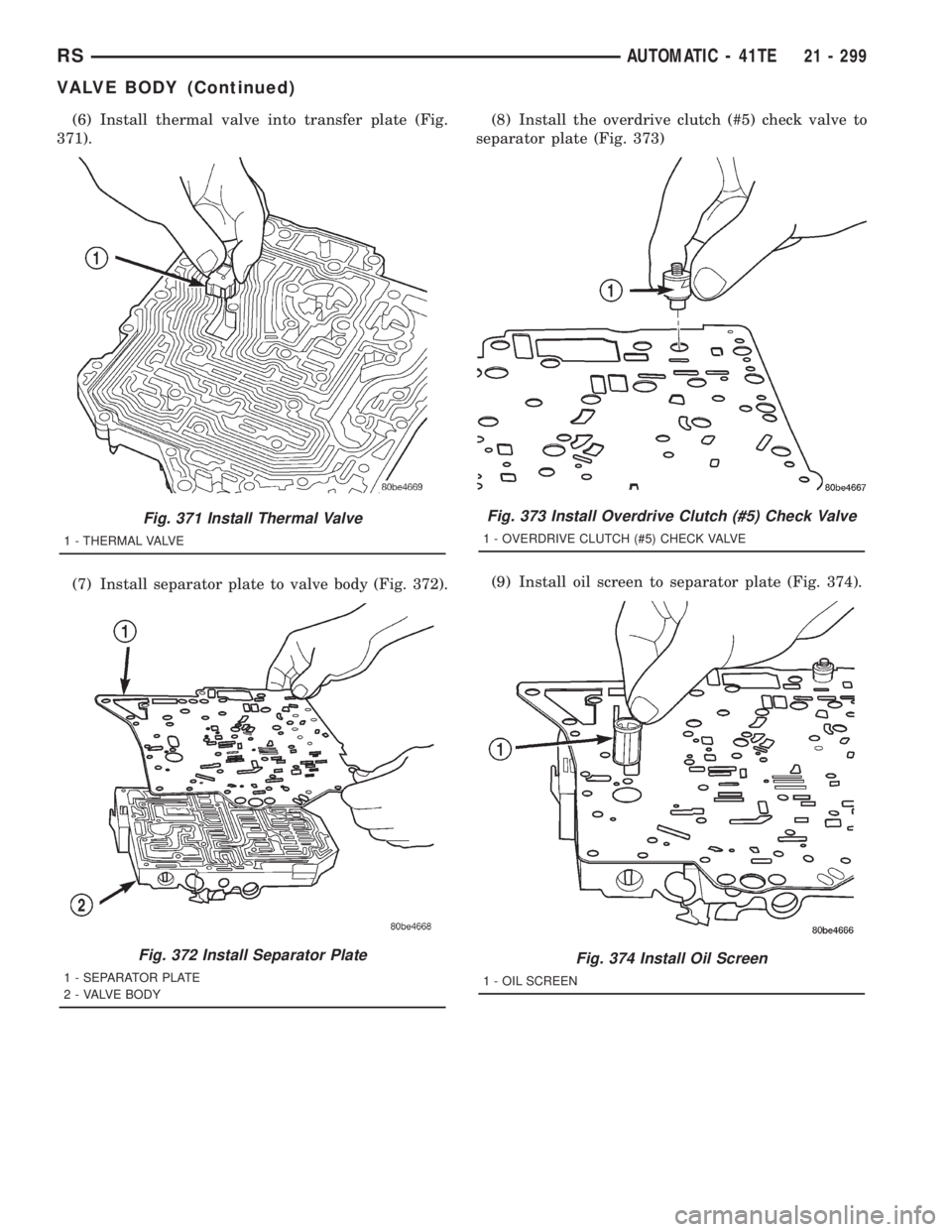 RS AUTOMATIC - 41TE 21 - 299

VALVE BODY (Continued)

(6) Install thermal valve into transfer plate (Fig. 371).

1

80be4669

Fig. 371 Install Thermal Valve

1 - THERMAL VALVE

(7) Install separator plate to valve body (Fig. 372).

1

2

80be4668

Fig. 372 Install Separator Plate

1 - SEPARATOR PLATE
2 - VALVE BODY

(8) Install the overdrive clutch (#5) check valve to separator plate (Fig. 373)

1

80be4667

Fig. 373 Install Overdrive Clutch (#5) Check Valve

1 - OVERDRIVE CLUTCH (#5) CHECK VALVE

(9) Install oil screen to separator plate (Fig. 374).

1

80be4666

Fig. 374 Install Oil Screen

1 - OIL SCREEN

carmanualsonline.info