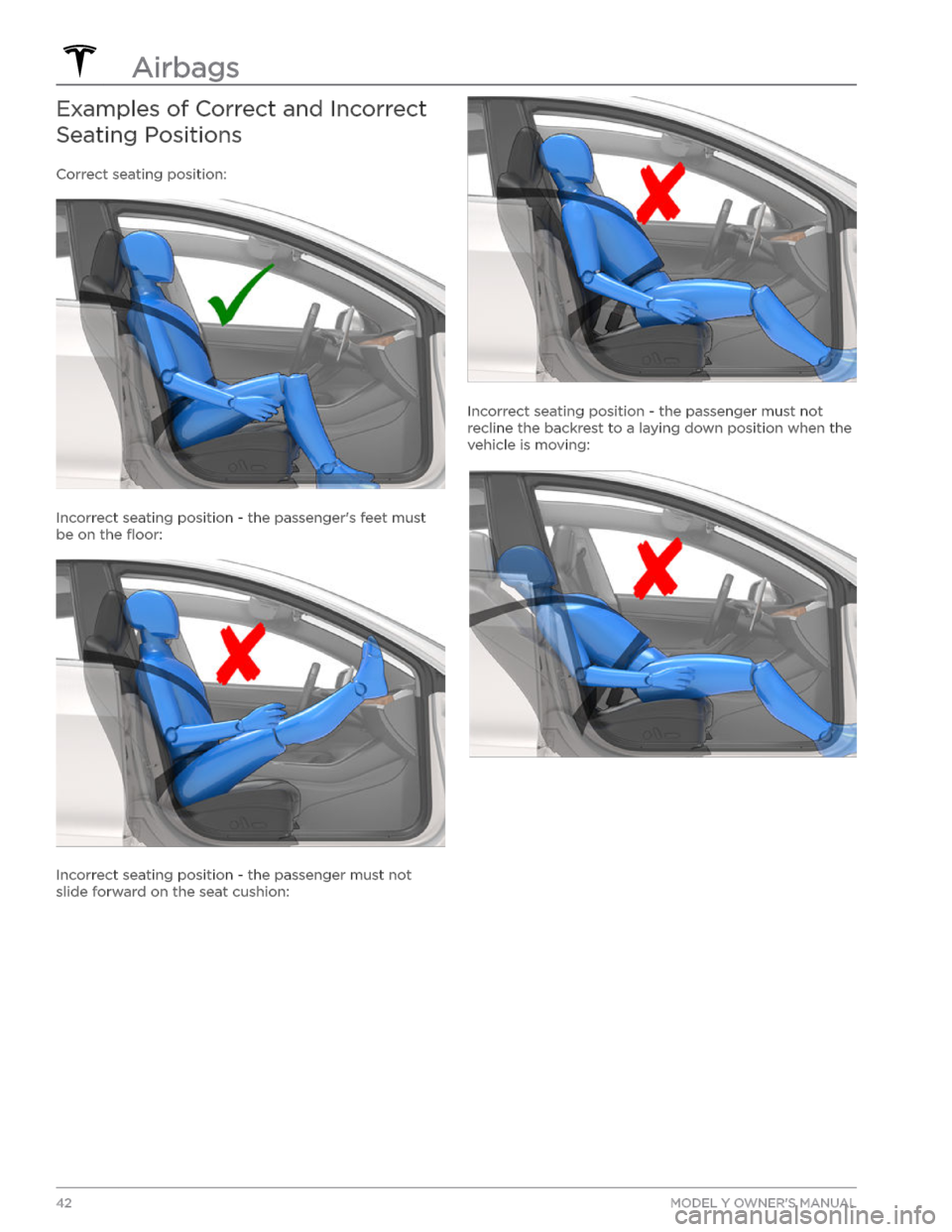 Airbags

Examples of Correct and Incorrect Seating Positions

Correct seating position:

Incorrect seating position - the passenger's feet must be on the floor:

Incorrect seating position - the passenger must not slide forward on the seat cushion:

Incorrect seating position - the passenger must not recline the backrest to a laying down position when the vehicle is moving:

42

MODEL Y OWNER'S MANUAL

carmanualsonline.info