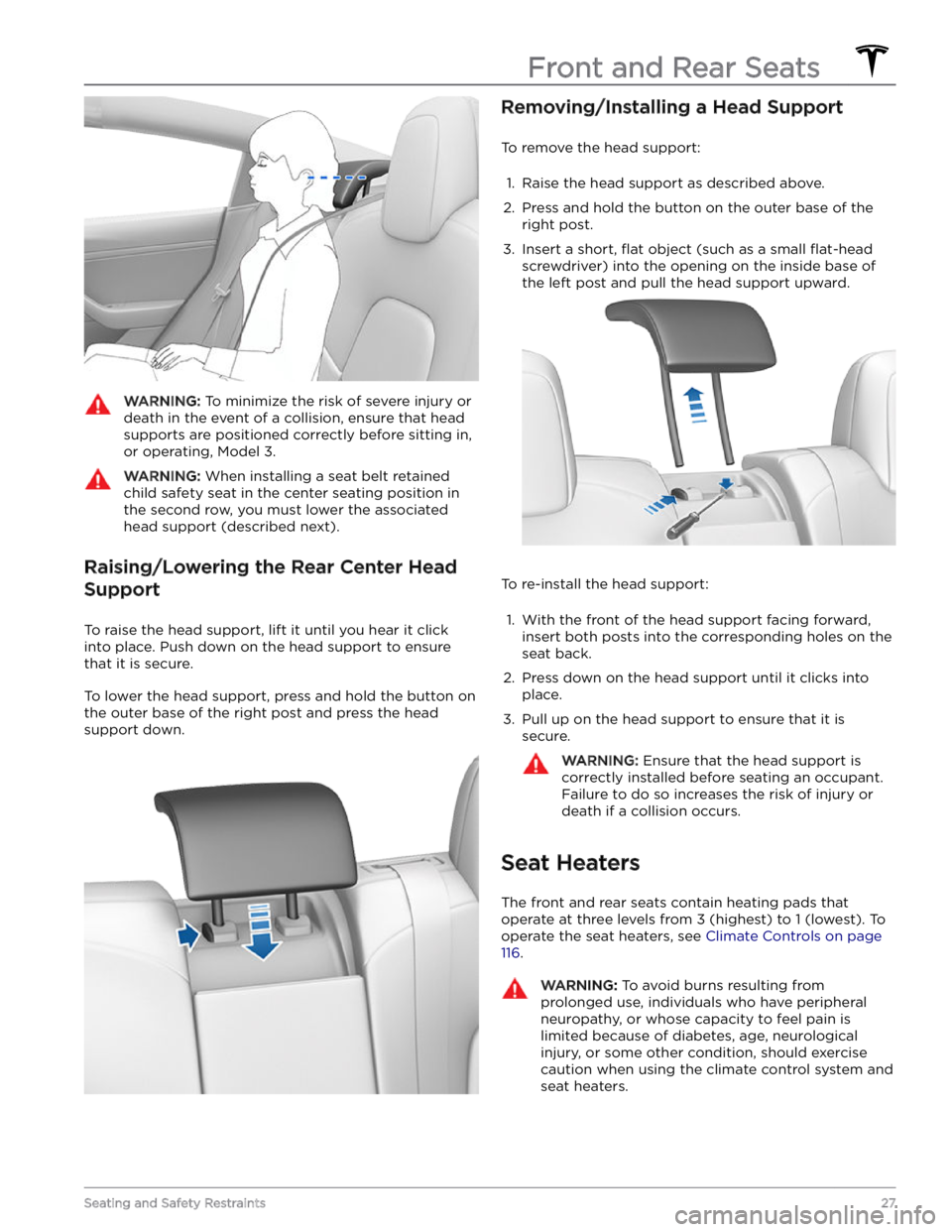 Front and Rear Seats

WARNING: To minimize the risk of severe injury or death in the event of a collision, ensure that head supports are positioned correctly before sitting in, or operating, Model 3.

WARNING: When installing a seat belt retained child safety seat in the center seating position in the second row, you must lower the associated head support (described next).

Raising/Lowering the Rear Center Head Support

To raise the head support, lift it until you hear it click into place. Push down on the head support to ensure that it is secure.

To lower the head support, press and hold the button on the outer base of the right post and press the head support down.

Removing/Installing a Head Support

To remove the head support:

1. Raise the head support as described above.
2. Press and hold the button on the outer base of the right post.
3. Insert a short, flat object (such as a small flat-head screwdriver) into the opening on the inside base of the left post and pull the head support upward.

To re-install the head support:

1. With the front of the head support facing forward, insert both posts into the corresponding holes on the seat back.
2. Press down on the head support until it clicks into place.
3. Pull up on the head support to ensure that it is secure.

WARNING: Ensure that the head support is correctly installed before seating an occupant. Failure to do so increases the risk of injury or death if a collision occurs.

Seat Heaters

The front and rear seats contain heating pads that operate at three levels from 3 (highest) to 1 (lowest). To operate the seat heaters, see Climate Controls on page 116.

WARNING: To avoid burns resulting from prolonged use, individuals who have peripheral neuropathy, or whose capacity to feel pain is limited because of diabetes, age, neurological injury, or some other condition, should exercise caution when using the climate control system and seat heaters.

Seating and Safety Restraints 27

carmanualsonline.info