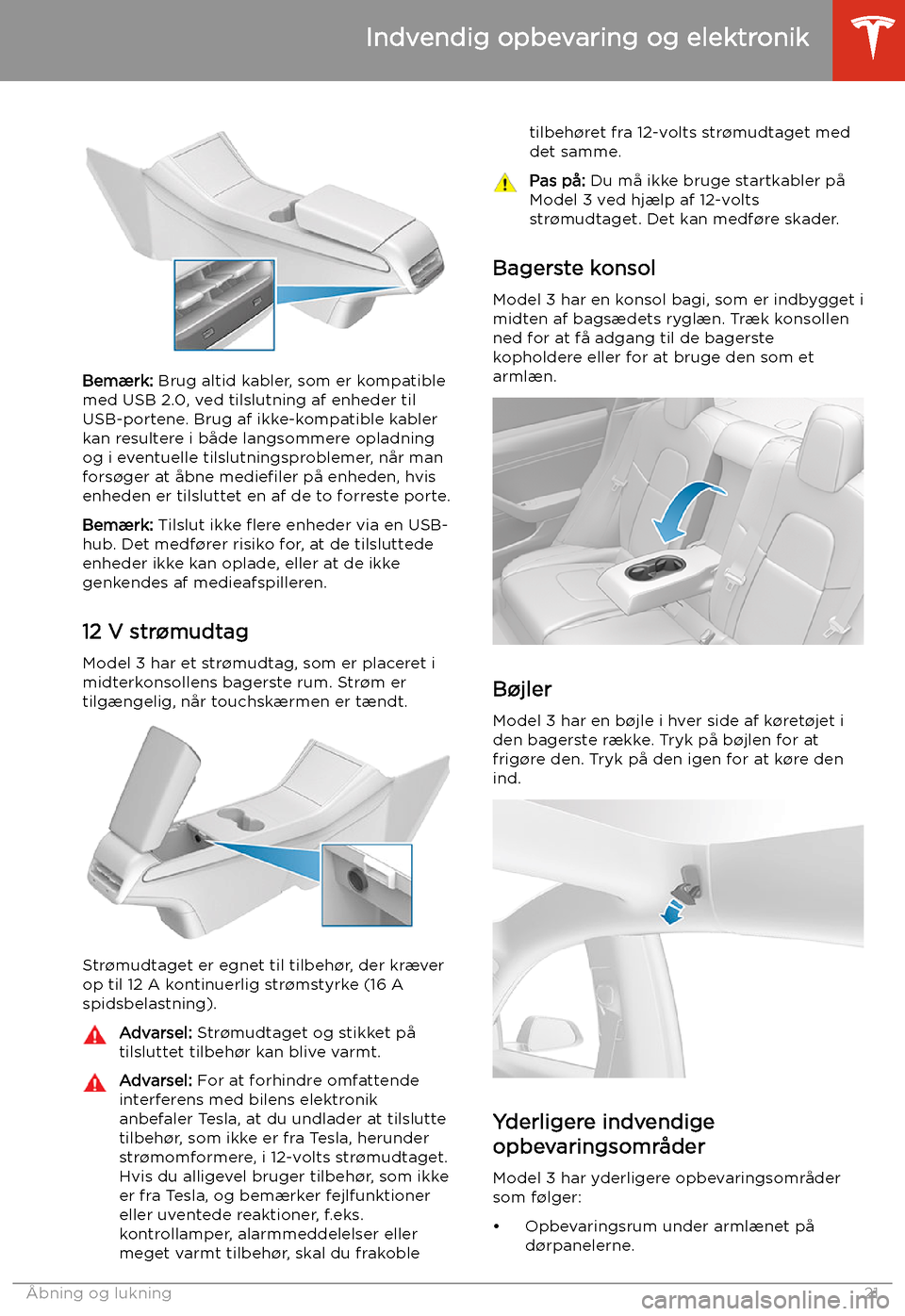 Indvendig opbevaring og elektronik

Bemærk: Brug altid kabler, som er kompatible med USB 2.0, ved tilslutning af enheder til USB-portene. Brug af ikke-kompatible kabler kan resultere i både langsommere opladning og i eventuelle tilslutningsproblemer, når man forsøger at åbne mediefiler på enheden, hvis enheden er tilsluttet en af de to forreste porte.

Bemærk: Tilslut ikke flere enheder via en USB-hub. Det medfører risiko for, at de tilsluttede enheder ikke kan oplade, eller at de ikke genkendes af medieafspilleren.

12 V strømudtag

Model 3 har et strømudtag, som er placeret i midterkonsollens bagerste rum. Strøm er tilgængelig, når touchskærmen er tændt.

Strømudtaget er egnet til tilbehør, der kræver op til 12 A kontinuerlig strømstyrke (16 A spidsbelastning).

Advarsel: Strømudtaget og stikket på tilsluttet tilbehør kan blive varmt.

Advarsel: For at forhindre omfattende interferens med bilens elektronik anbefaler Tesla, at du undlader at tilslutte tilbehør, som ikke er fra Tesla, herunder strømomformere, i 12-volts strømudtaget. Hvis du alligevel bruger tilbehør, som ikke er fra Tesla, og bemærker fejlfunktioner eller uventede reaktioner, f.eks. kontrollamper, alarmmeddelelser eller meget varmt tilbehør, skal du frakoble tilbehøret fra 12-volts strømudtaget med det samme.

Pas på: Du må ikke bruge startkabler på Model 3 ved hjælp af 12-volts strømudtaget. Det kan medføre skader.

Bagerste konsol

Model 3 har en konsol bagi, som er indbygget i midten af bagsædets ryglæn. Træk konsollen ned for at få adgang til de bagerste kopholdere eller for at bruge den som et armlæn.

Bøjler

Model 3 har en bøjle i hver side af køretøjet i den bagerste række. Tryk på bøjlen for at frigøre den. Tryk på den igen for at køre den ind.

Yderligere indvendige opbevaringsområder

Model 3 har yderligere opbevaringsområder som følger:

• Opbevaringsrum under armlænet på dørpanelerne.

Åbning og lukning 21

carmanualsonline.info