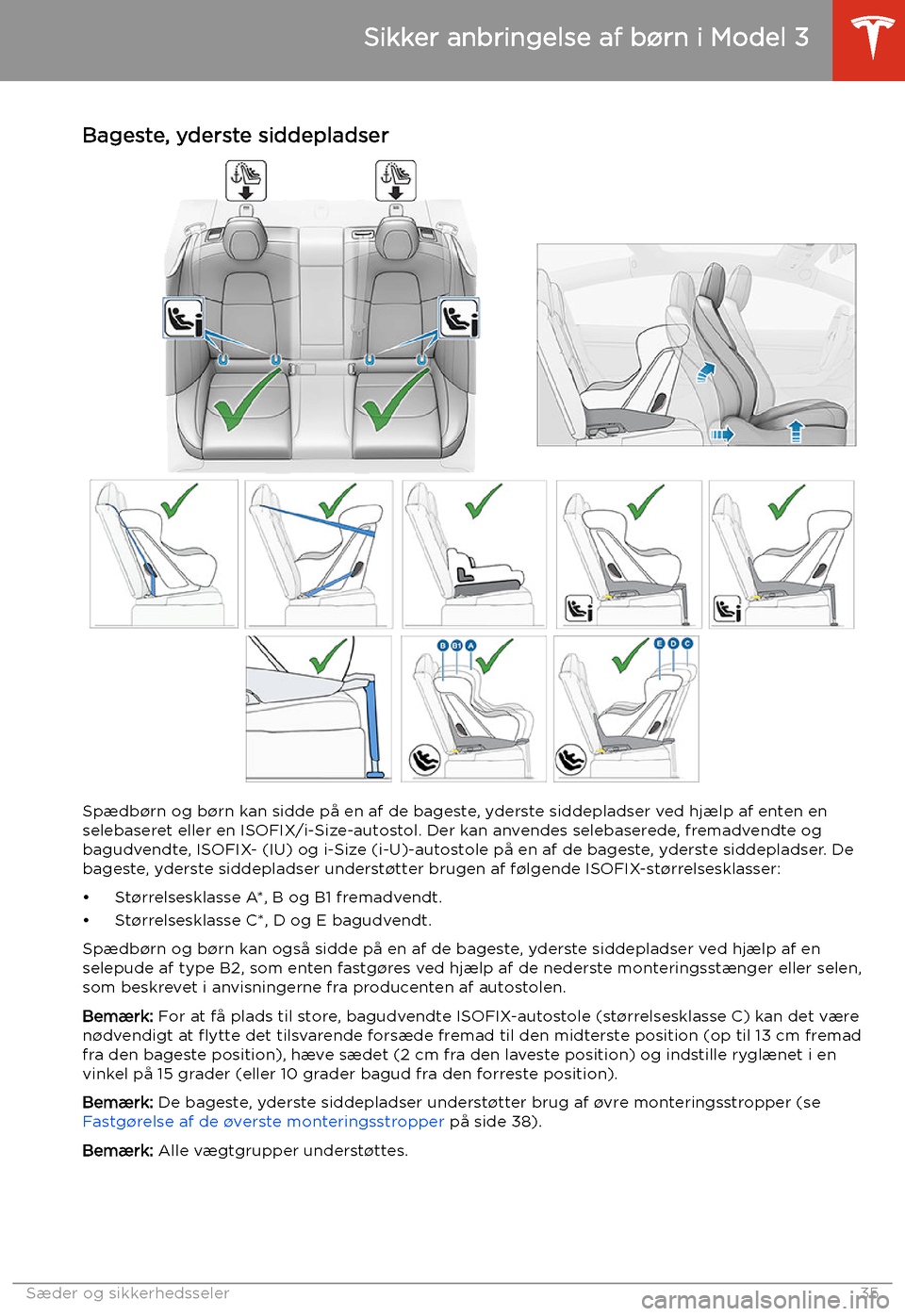 Sikker anbringelse af børn i Model 3

Bageste, yderste siddepladser

B B1 A

E D C

Spædbørn og børn kan sidde på en af de bageste, yderste siddepladser ved hjælp af enten en selebaseret eller en ISOFIX/i-Size-autostol. Der kan anvendes selebaserede, fremadvendte og bagudvendte, ISOFIX- (IU) og i-Size (i-U)-autostole på en af de bageste, yderste siddepladser. De bageste, yderste siddepladser understøtter brugen af følgende ISOFIX-størrelsesklasser:

• Størrelsesklasse A*, B og B1 fremadvendt.
• Størrelsesklasse C*, D og E bagudvendt.

Spædbørn og børn kan også sidde på en af de bageste, yderste siddepladser ved hjælp af en selepude af type B2, som enten fastgøres ved hjælp af de nederste monteringsstænger eller selen, som beskrevet i anvisningerne fra producenten af autostolen.

Bemærk: For at få plads til store, bagudvendte ISOFIX-autostole (størrelsesklasse C) kan det være nødvendigt at flytte det tilsvarende forsæde fremad til den midterste position (op til 13 cm fremad fra den bageste position), hæve sædet (2 cm fra den laveste position) og indstille ryglænet i en vinkel på 15 grader (eller 10 grader bagud fra den forreste position).

Bemærk: De bageste, yderste siddepladser understøtter brug af øvre monteringsstropper (se Fastgørelse af de øverste monteringsstropper på side 38).

Bemærk: Alle vægtgrupper understøttes.

Sæder og sikkerhedsseler 35

carmanualsonline.info