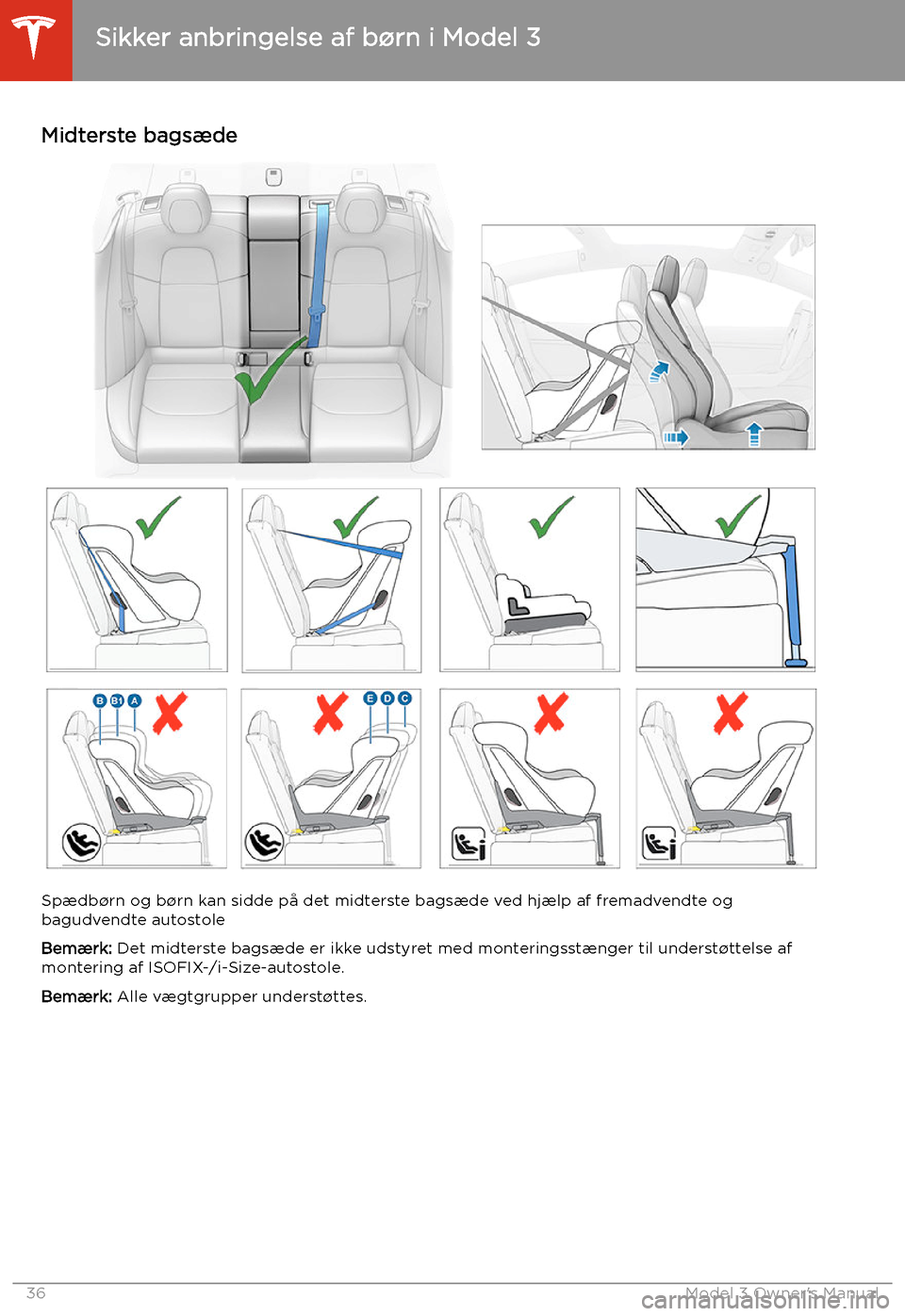 Sikker anbringelse af børn i Model 3

Midterste bagsæde

B B1 A

E D C

Spædbørn og børn kan sidde på det midterste bagsæde ved hjælp af fremadvendte og bagudvendte autostole

Bemærk: Det midterste bagsæde er ikke udstyret med monteringsstænger til understøttelse af montering af ISOFIX-/i-Size-autostole.

Bemærk: Alle vægtgrupper understøttes.

36 Model 3 Owner's Manual

carmanualsonline.info