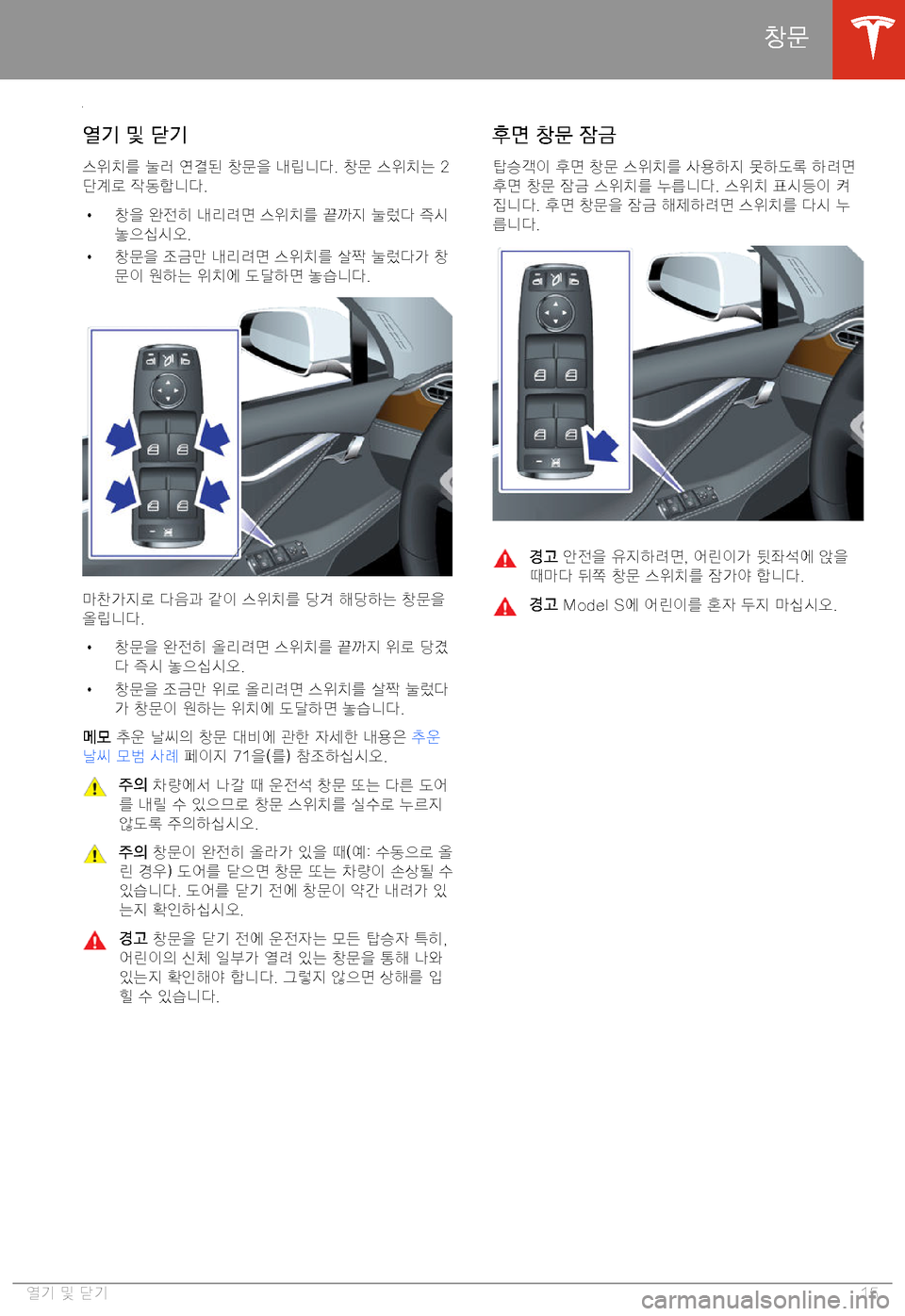 창문

열기 및 닫기

스위치를 눌러 연결된 창문을 내립니다. 창문 스위치는 2단계로 작동합니다.

• 창을 완전히 내리려면 스위치를 끝까지 눌렀다 즉시 놓으십시오.
• 창문을 조금만 내리려면 스위치를 살짝 눌렀다가 창문이 원하는 위치에 도달하면 놓습니다.

마찬가지로 다음과 같이 스위치를 당겨 해당하는 창문을 올립니다.

• 창문을 완전히 올리려면 스위치를 끝까지 위로 당겼다 즉시 놓으십시오.
• 창문을 조금만 위로 올리려면 스위치를 살짝 눌렀다가 창문이 원하는 위치에 도달하면 놓습니다.

메모 추운 날씨의 창문 대비에 관한 자세한 내용은 추운 날씨 모범 사례 페이지 71을(를) 참조하십시오.

주의 차량에서 나갈 때 운전석 창문 또는 다른 도어를 내릴 수 있으므로 창문 스위치를 실수로 누르지 않도록 주의하십시오.

주의 창문이 완전히 올라가 있을 때(예: 수동으로 올린 경우) 도어를 닫으면 창문 또는 차량이 손상될 수 있습니다. 도어를 닫기 전에 창문이 약간 내려가 있는지 확인하십시오.

경고 창문을 닫기 전에 운전자는 모든 탑승자 특히, 어린이의 신체 일부가 열려 있는 창문을 통해 나와 있는지 확인해야 합니다. 그렇지 않으면 상해를 입힐 수 있습니다.

후면 창문 잠금

탑승객이 후면 창문 스위치를 사용하지 못하도록 하려면 후면 창문 잠금 스위치를 누릅니다. 스위치 표시등이 켜집니다. 후면 창문을 잠금 해제하려면 스위치를 다시 누릅니다.

경고 안전을 유지하려면, 어린이가 뒷좌석에 앉을 때마다 뒤쪽 창문 스위치를 잠가야 합니다.

경고 Model S에 어린이를 혼자 두지 마십시오.

열기 및 닫기 15

carmanualsonline.info