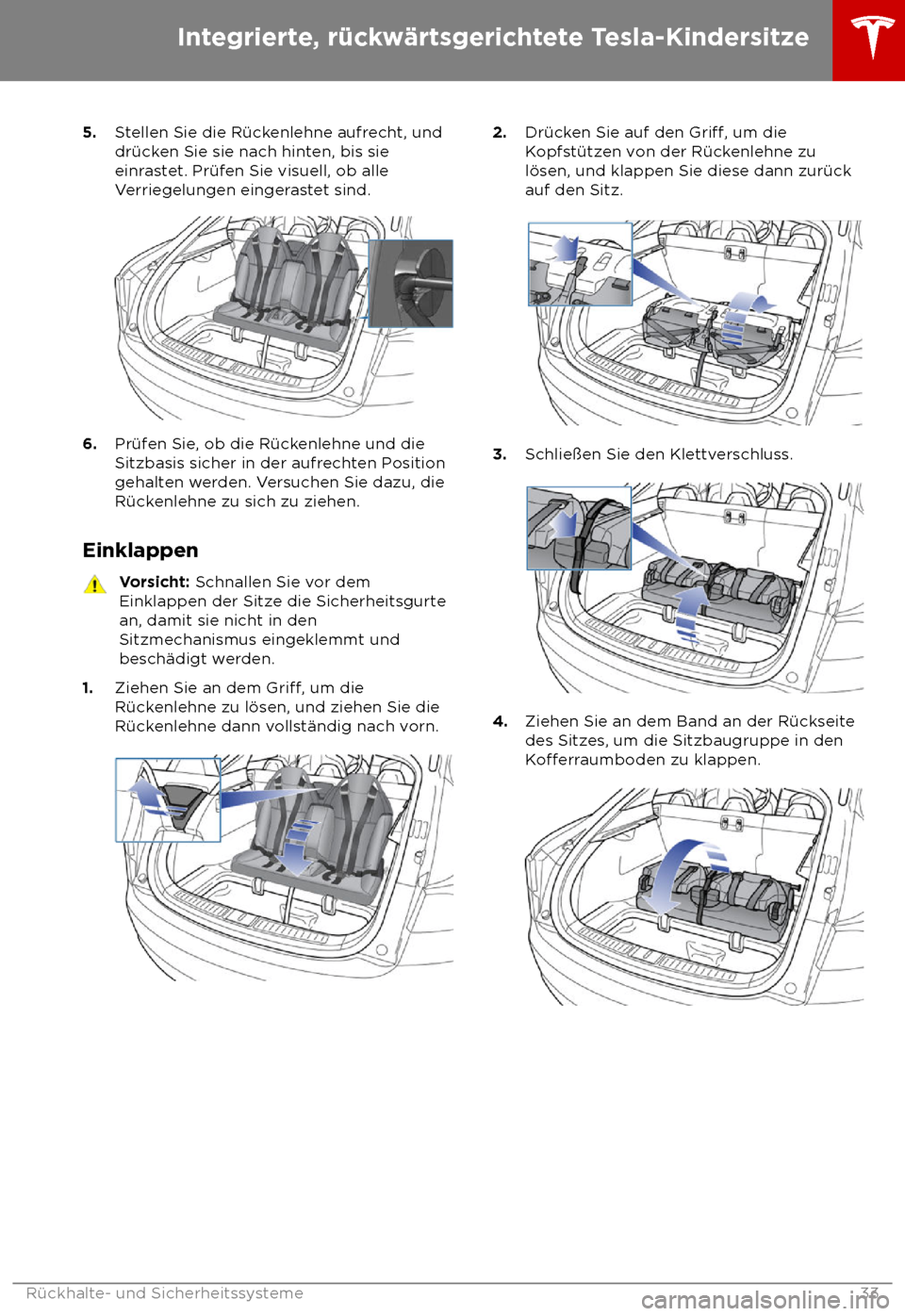 Integrierte, rückwärtsgerichtete Tesla-Kindersitze

5. Stellen Sie die Rückenlehne aufrecht, und drücken Sie sie nach hinten, bis sie einrastet. Prüfen Sie visuell, ob alle Verriegelungen eingerastet sind.

6. Prüfen Sie, ob die Rückenlehne und die Sitzbasis sicher in der aufrechten Position gehalten werden. Versuchen Sie dazu, die Rückenlehne zu sich zu ziehen.

Einklappen

Vorsicht: Schnallen Sie vor dem Einklappen der Sitze die Sicherheitsgurte an, damit sie nicht in den Sitzmechanismus eingeklemmt und beschädigt werden.

1. Ziehen Sie an dem Griff, um die Rückenlehne zu lösen, und ziehen Sie die Rückenlehne dann vollständig nach vorn.

2. Drücken Sie auf den Griff, um die Kopfstützen von der Rückenlehne zu lösen, und klappen Sie diese dann zurück auf den Sitz.

3. Schließen Sie den Klettverschluss.

4. Ziehen Sie an dem Band an der Rückseite des Sitzes, um die Sitzbaugruppe in den Kofferraumboden zu klappen.

Rückhalte- und Sicherheitssysteme 33

carmanualsonline.info