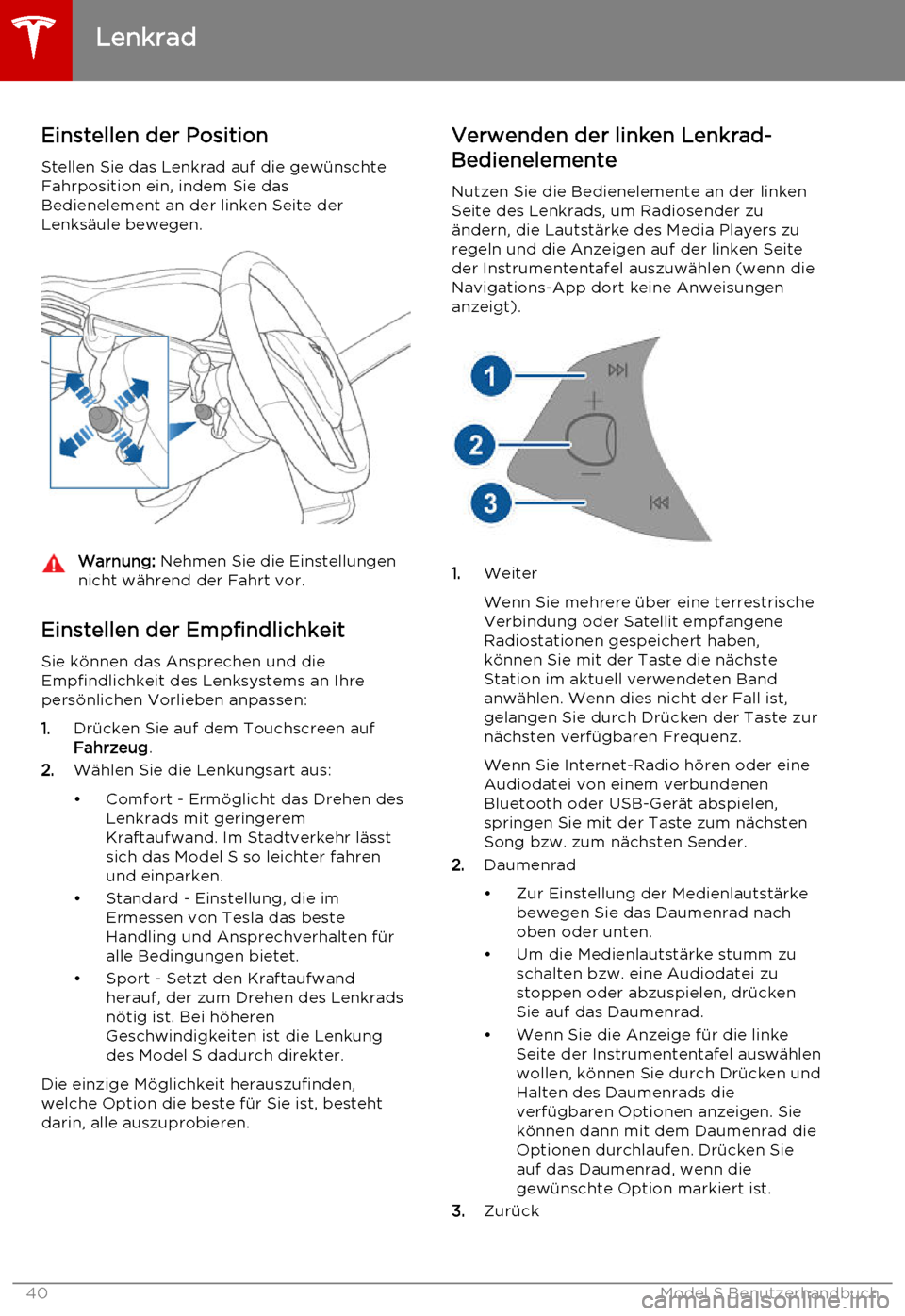 Lenkrad

Einstellen der Position

Stellen Sie das Lenkrad auf die gewünschte Fahrposition ein, indem Sie das Bedienelement an der linken Seite der Lenksäule bewegen.

Warnung: Nehmen Sie die Einstellungen nicht während der Fahrt vor.

Einstellen der Empfindlichkeit

Sie können das Ansprechen und die Empfindlichkeit des Lenksystems an Ihre persönlichen Vorlieben anpassen:

1. Drücken Sie auf dem Touchscreen auf Fahrzeug.
2. Wählen Sie die Lenkungsart aus:
 • Comfort - Ermöglicht das Drehen des Lenkrads mit geringerem Kraftaufwand. Im Stadtverkehr lässt sich das Model S so leichter fahren und einparken.
 • Standard - Einstellung, die im Ermessen von Tesla das beste Handling und Ansprechverhalten für alle Bedingungen bietet.
 • Sport - Setzt den Kraftaufwand herauf, der zum Drehen des Lenkrads nötig ist. Bei höheren Geschwindigkeiten ist die Lenkung des Model S dadurch direkter.

Die einzige Möglichkeit herauszufinden, welche Option die beste für Sie ist, besteht darin, alle auszuprobieren.

Verwenden der linken Lenkrad-Bedienelemente

Nutzen Sie die Bedienelemente an der linken Seite des Lenkrads, um Radiosender zu ändern, die Lautstärke des Media Players zu regeln und die Anzeigen auf der linken Seite der Instrumententafel auszuwählen (wenn die Navigations-App dort keine Anweisungen anzeigt).

1
2
3

1. Weiter

Wenn Sie mehrere über eine terrestrische Verbindung oder Satellit empfangene Radiostationen gespeichert haben, können Sie mit der Taste die nächste Station im aktuell verwendeten Band anwählen. Wenn dies nicht der Fall ist, gelangen Sie durch Drücken der Taste zur nächsten verfügbaren Frequenz.

Wenn Sie Internet-Radio hören oder eine Audiodatei von einem verbundenen Bluetooth oder USB-Gerät abspielen, springen Sie mit der Taste zum nächsten Song bzw. zum nächsten Sender.

2. Daumenrad
 • Zur Einstellung der Medienlautstärke bewegen Sie das Daumenrad nach oben oder unten.
 • Um die Medienlautstärke stumm zu schalten bzw. eine Audiodatei zu stoppen oder abzuspielen, drücken Sie auf das Daumenrad.
 • Wenn Sie die Anzeige für die linke Seite der Instrumententafel auswählen wollen, können Sie durch Drücken und Halten des Daumenrads die verfügbaren Optionen anzeigen. Sie können dann mit dem Daumenrad die Optionen durchlaufen. Drücken Sie auf das Daumenrad, wenn die gewünschte Option markiert ist.
3. Zurück

40 Model S Benutzerhandbuch
carmanualsonline.info