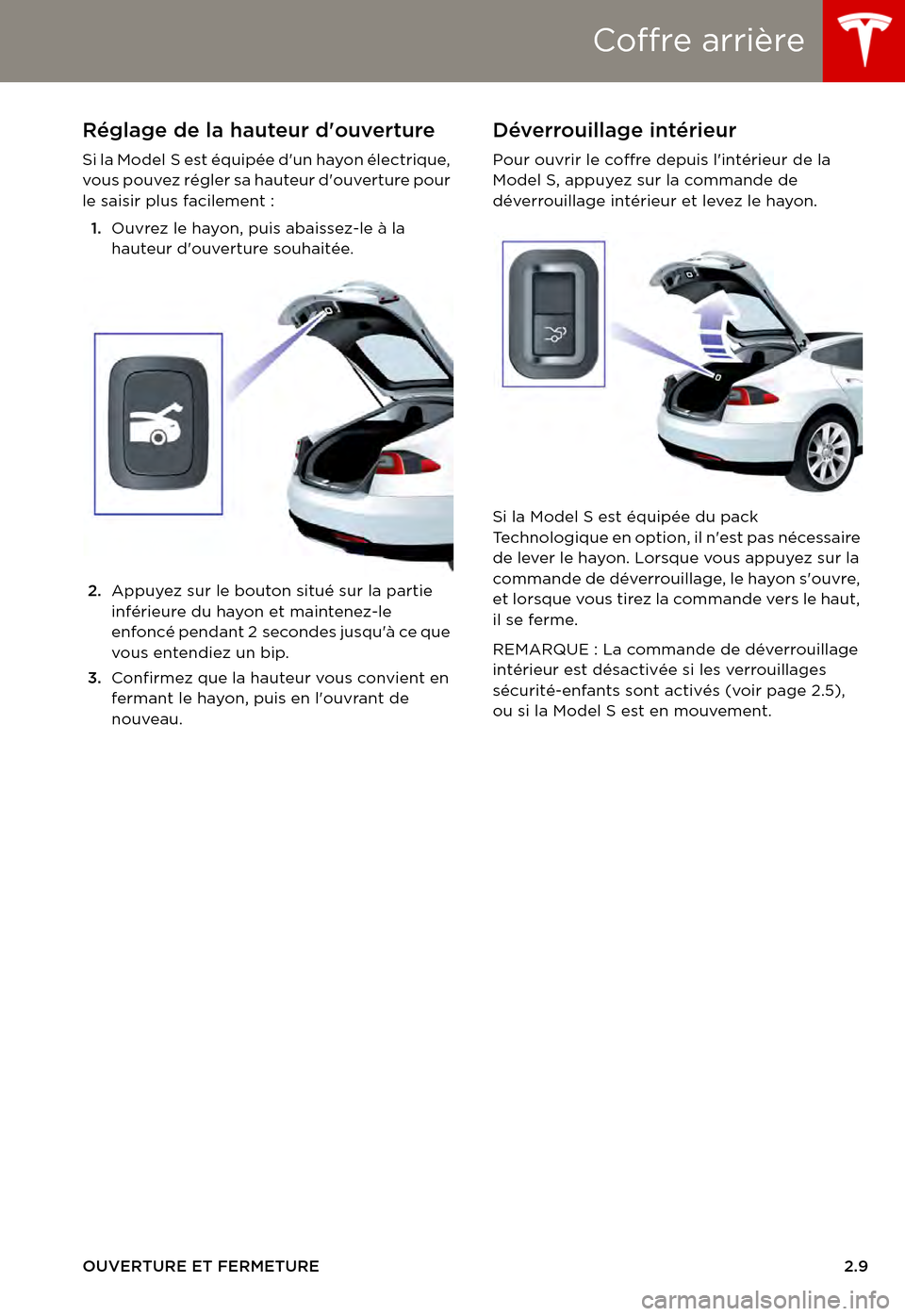 Coffre arrière

Réglage de la hauteur d'ouverture

Si la Model S est équipée d'un hayon électrique, vous pouvez régler sa hauteur d'ouverture pour le saisir plus facilement :

1. Ouvrez le hayon, puis abaissez-le à la hauteur d'ouverture souhaitée.

2. Appuyez sur le bouton situé sur la partie inférieure du hayon et maintenez-le enfoncé pendant 2 secondes jusqu'à ce que vous entendiez un bip.

3. Confirmez que la hauteur vous convient en fermant le hayon, puis en l'ouvrant de nouveau.

Déverrouillage intérieur

Pour ouvrir le coffre depuis l'intérieur de la Model S, appuyez sur la commande de déverrouillage intérieur et levez le hayon.

Si la Model S est équipée du pack Technologique en option, il n'est pas nécessaire de lever le hayon. Lorsque vous appuyez sur la commande de déverrouillage, le hayon s'ouvre, et lorsque vous tirez la commande vers le haut, il se ferme.

REMARQUE : La commande de déverrouillage intérieur est désactivée si les verrouillages sécurité-enfants sont activés (voir page 2.5), ou si la Model S est en mouvement.

OUVERTURE ET FERMETURE 2.9

carmanualsonline.info