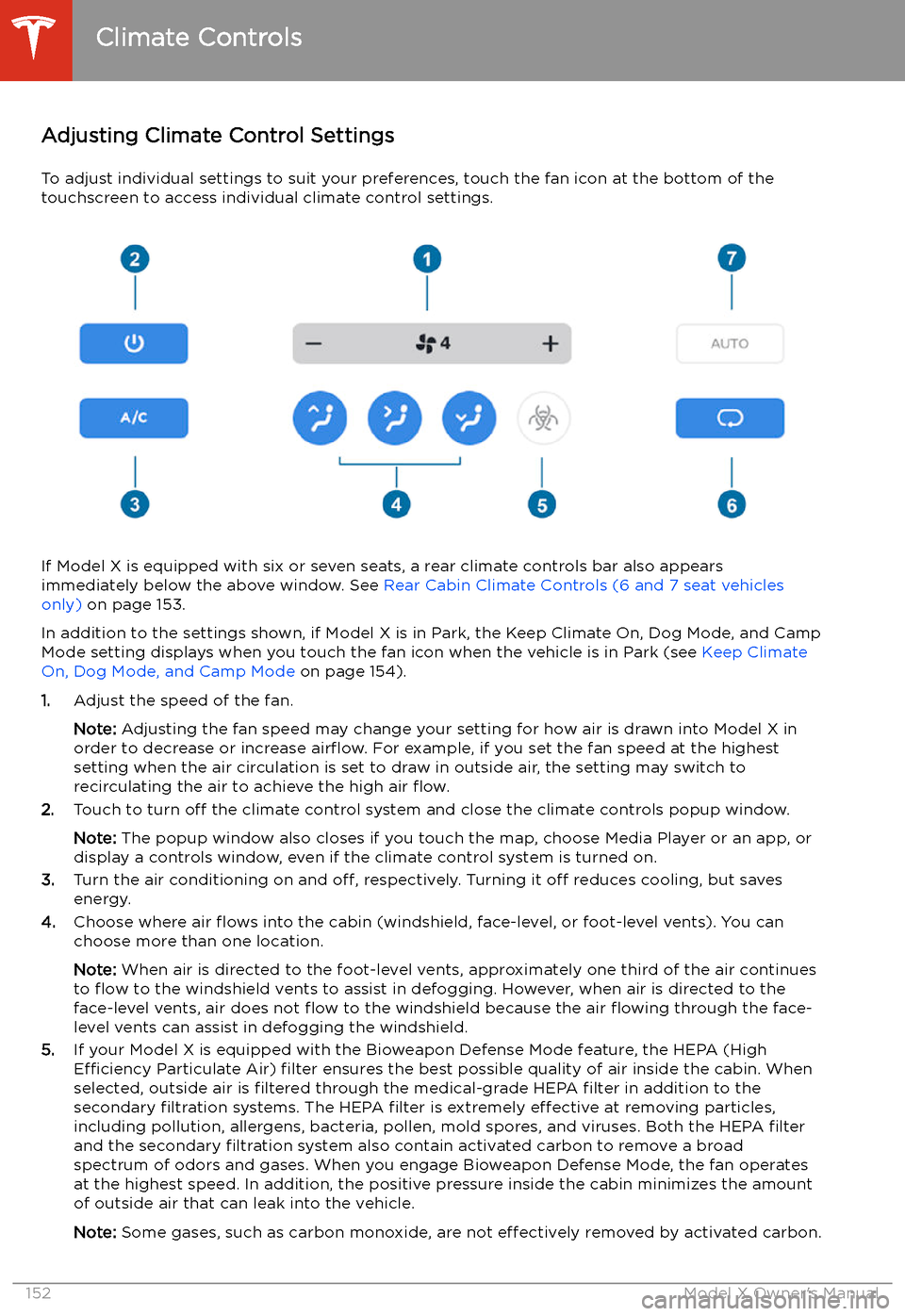 Climate Controls

Adjusting Climate Control Settings

To adjust individual settings to suit your preferences, touch the fan icon at the bottom of the touchscreen to access individual climate control settings.

2

1

7

4

AUTO

A/C

3

4

5

6

If Model X is equipped with six or seven seats, a rear climate controls bar also appears immediately below the above window. See Rear Cabin Climate Controls (6 and 7 seat vehicles only) on page 153.

In addition to the settings shown, if Model X is in Park, the Keep Climate On, Dog Mode, and Camp Mode setting displays when you touch the fan icon when the vehicle is in Park (see Keep Climate On, Dog Mode, and Camp Mode on page 154).

1. Adjust the speed of the fan.

Note: Adjusting the fan speed may change your setting for how air is drawn into Model X in order to decrease or increase airflow. For example, if you set the fan speed at the highest setting when the air circulation is set to draw in outside air, the setting may switch to recirculating the air to achieve the high air flow.

2. Touch to turn off the climate control system and close the climate controls popup window.

Note: The popup window also closes if you touch the map, choose Media Player or an app, or display a controls window, even if the climate control system is turned on.

3. Turn the air conditioning on and off, respectively. Turning it off reduces cooling, but saves energy.

4. Choose where air flows into the cabin (windshield, face-level, or foot-level vents). You can choose more than one location.

Note: When air is directed to the foot-level vents, approximately one third of the air continues to flow to the windshield vents to assist in defogging. However, when air is directed to the face-level vents, air does not flow to the windshield because the air flowing through the face-level vents can assist in defogging the windshield.

5. If your Model X is equipped with the Bioweapon Defense Mode feature, the HEPA (High Efficiency Particulate Air) filter ensures the best possible quality of air inside the cabin. When selected, outside air is filtered through the medical-grade HEPA filter in addition to the secondary filtration systems. The HEPA filter is extremely effective at removing particles, including pollution, allergens, bacteria, pollen, mold spores, and viruses. Both the HEPA filter and the secondary filtration system also contain activated carbon to remove a broad spectrum of odors and gases. When you engage Bioweapon Defense Mode, the fan operates at the highest speed. In addition, the positive pressure inside the cabin minimizes the amount of outside air that can leak into the vehicle.

Note: Some gases, such as carbon monoxide, are not effectively removed by activated carbon.

152

Model X Owner's Manual

carmanualsonline.info