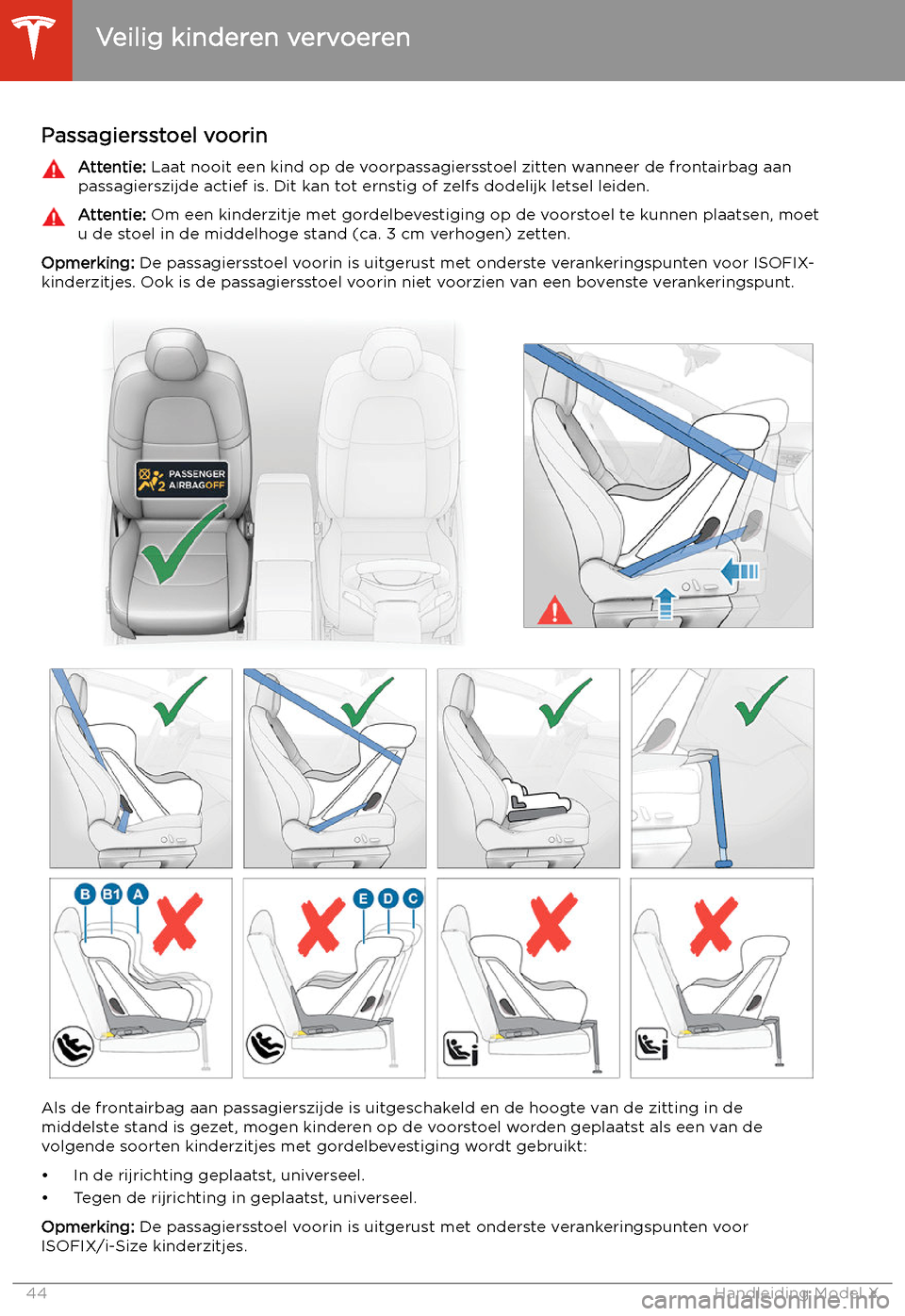 Veilig kinderen vervoeren

Passagiersstoel voorin

Attentie: Laat nooit een kind op de voorpassagiersstoel zitten wanneer de frontairbag aan passagierszijde actief is. Dit kan tot ernstig of zelfs dodelijk letsel leiden.

Attentie: Om een kinderzitje met gordelbevestiging op de voorstoel te kunnen plaatsen, moet u de stoel in de middelhoge stand (ca. 3 cm verhogen) zetten.

Opmerking: De passagiersstoel voorin is uitgerust met onderste verankeringspunten voor ISOFIX-kinderzitjes. Ook is de passagiersstoel voorin niet voorzien van een bovenste verankeringspunt.

PASSENGER AIRBAG OFF

B B1 A

E D C

Als de frontairbag aan passagierszijde is uitgeschakeld en de hoogte van de zitting in de middelste stand is gezet, mogen kinderen op de voorstoel worden geplaatst als een van de volgende soorten kinderzitjes met gordelbevestiging wordt gebruikt:

• In de rijrichting geplaatst, universeel.
• Tegen de rijrichting in geplaatst, universeel.

Opmerking: De passagiersstoel voorin is uitgerust met onderste verankeringspunten voor ISOFIX/i-Size kinderzitjes.

44 Handleiding Model X

carmanualsonline.info