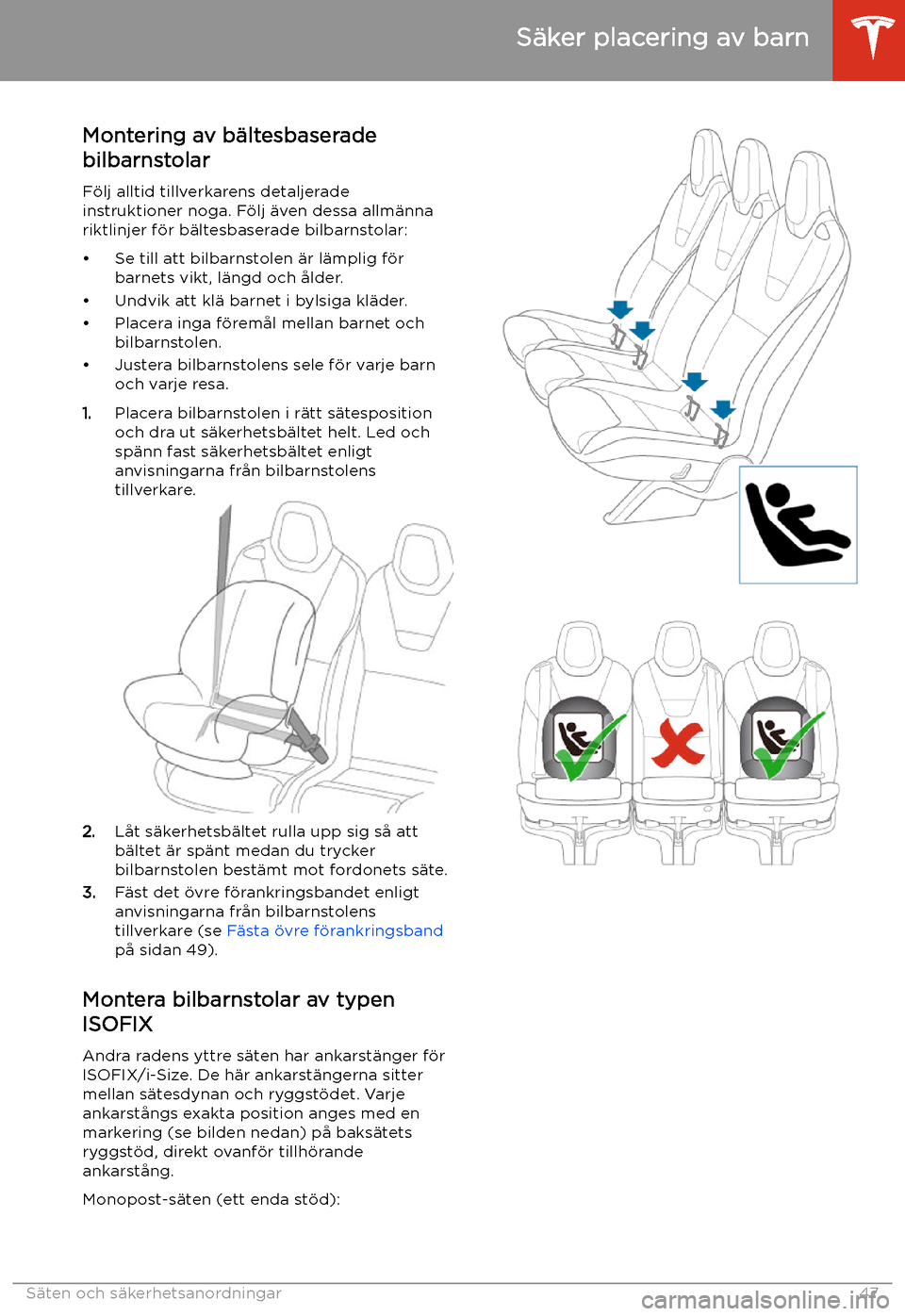 Säker placering av barn

Montering av bältesbaserade bilbarnstolar

Följ alltid tillverkarens detaljerade instruktioner noga. Följ även dessa allmänna riktlinjer för bältesbaserade bilbarnstolar:

• Se till att bilbarnstolen är lämplig för barnets vikt, längd och ålder.
• Undvik att klä barnet i bylsiga kläder.
• Placera inga föremål mellan barnet och bilbarnstolen.
• Justera bilbarnstolens sele för varje barn och varje resa.

1. Placera bilbarnstolen i rätt sätesposition och dra ut säkerhetsbältet helt. Led och spänn fast säkerhetsbältet enligt anvisningarna från bilbarnstolens tillverkare.

2. Låt säkerhetsbältet rulla upp sig så att bältet är spänt medan du trycker bilbarnstolen bestämt mot fordonets säte.
3. Fäst det övre förankringsbandet enligt anvisningarna från bilbarnstolens tillverkare (se Fästa övre förankringsband på sidan 49).

Montera bilbarnstolar av typen ISOFIX

Andra radens yttre säten har ankarstänger för ISOFIX/i-Size. De här ankarstängerna sitter mellan sätesdynan och ryggstödet. Varje ankarstångs exakta position anges med en markering (se bilden nedan) på baksätets ryggstöd, direkt ovanför tillhörande ankarstång.

Monopost-säten (ett enda stöd):

Säten och säkerhetsanordningar 47

carmanualsonline.info