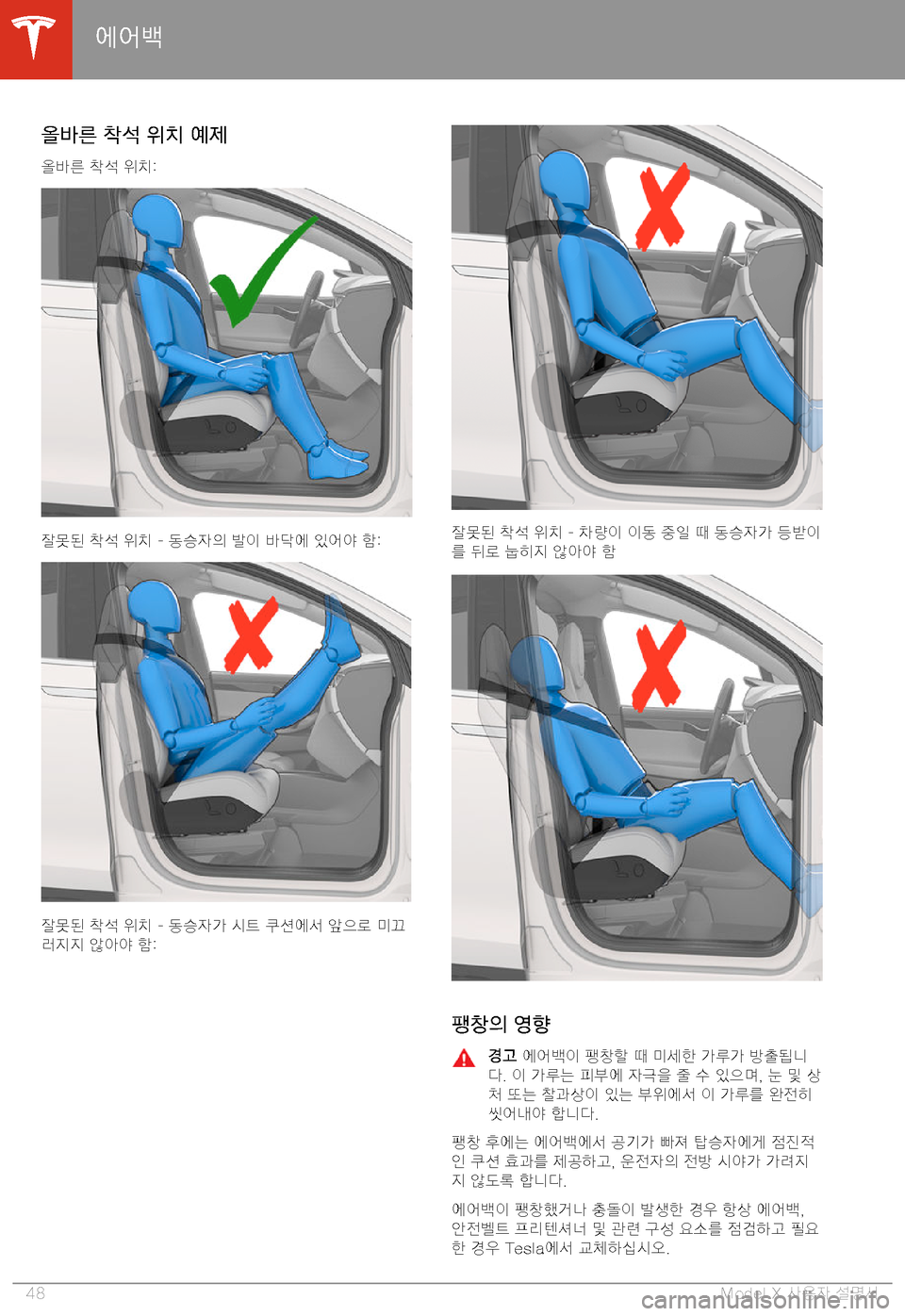 에어백

올바른 착석 위치 예제

올바른 착석 위치:

잘못된 착석 위치 - 동승자의 발이 바닥에 있어야 함:

잘못된 착석 위치 - 동승자가 시트 쿠션에서 앞으로 미끄러지지 않아야 함:

잘못된 착석 위치 - 차량이 이동 중일 때 동승자가 등받이를 뒤로 눕히지 않아야 함

팽창의 영향

경고 에어백이 팽창할 때 미세한 가루가 방출됩니다. 이 가루는 피부에 자극을 줄 수 있으며, 눈 및 상처 또는 찰과상이 있는 부위에서 이 가루를 완전히 씻어내야 합니다.

팽창 후에는 에어백에서 공기가 빠져 탑승자에게 점진적인 쿠션 효과를 제공하고, 운전자의 전방 시야가 가려지지 않도록 합니다.

에어백이 팽창했거나 충돌이 발생한 경우 항상 에어백, 안전벨트 프리텐셔너 및 관련 구성 요소를 점검하고 필요한 경우 Tesla에서 교체하십시오.

48 Model X 사용자 설명서

carmanualsonline.info