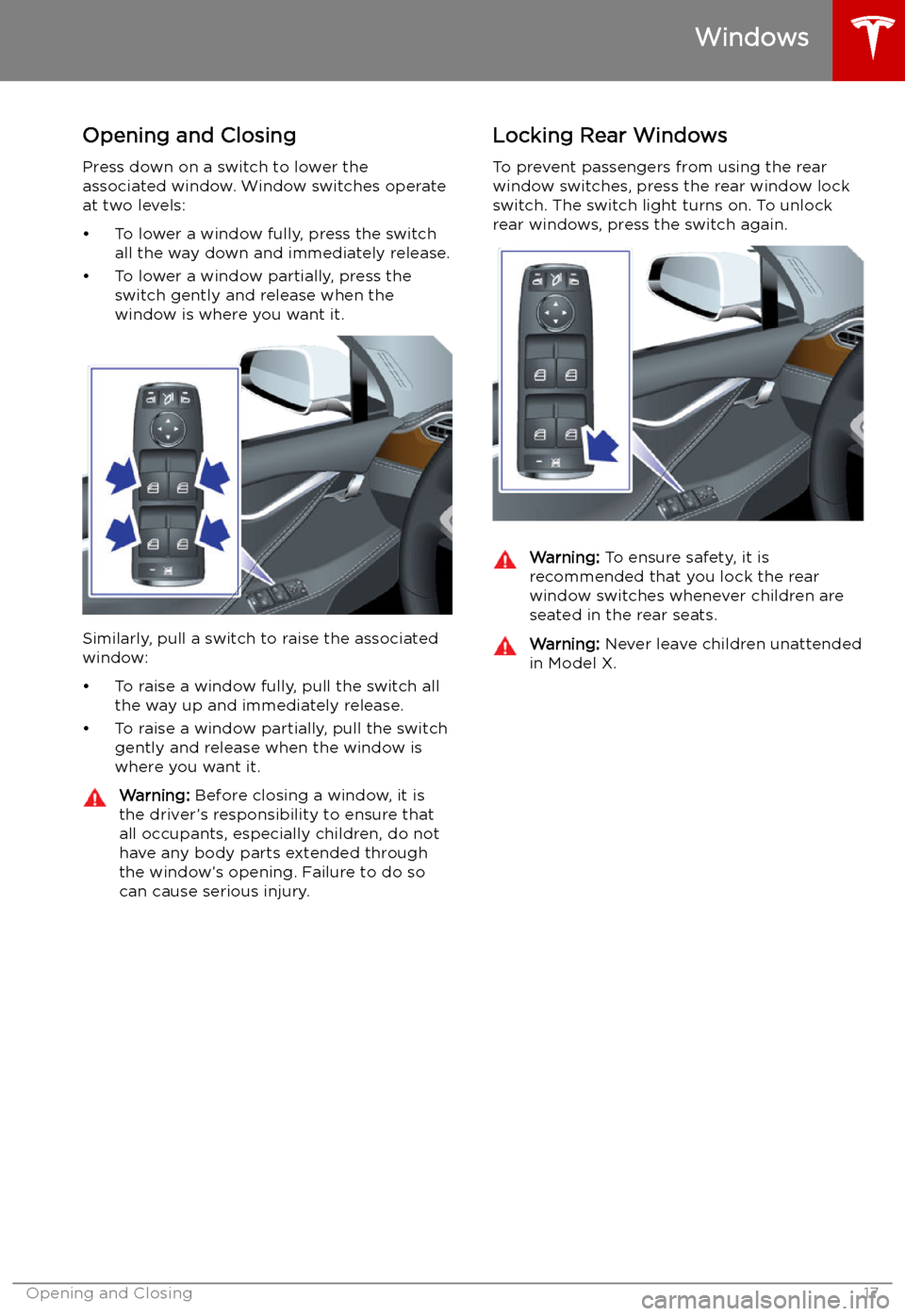 Windows

Opening and Closing

Press down on a switch to lower the associated window. Window switches operate at two levels:

• To lower a window fully, press the switch all the way down and immediately release.
• To lower a window partially, press the switch gently and release when the window is where you want it.

Similarly, pull a switch to raise the associated window:

• To raise a window fully, pull the switch all the way up and immediately release.
• To raise a window partially, pull the switch gently and release when the window is where you want it.

Warning: Before closing a window, it is the driver's responsibility to ensure that all occupants, especially children, do not have any body parts extended through the window's opening. Failure to do so can cause serious injury.

Locking Rear Windows

To prevent passengers from using the rear window switches, press the rear window lock switch. The switch light turns on. To unlock rear windows, press the switch again.

Warning: To ensure safety, it is recommended that you lock the rear window switches whenever children are seated in the rear seats.

Warning: Never leave children unattended in Model X.

Opening and Closing 17

carmanualsonline.info