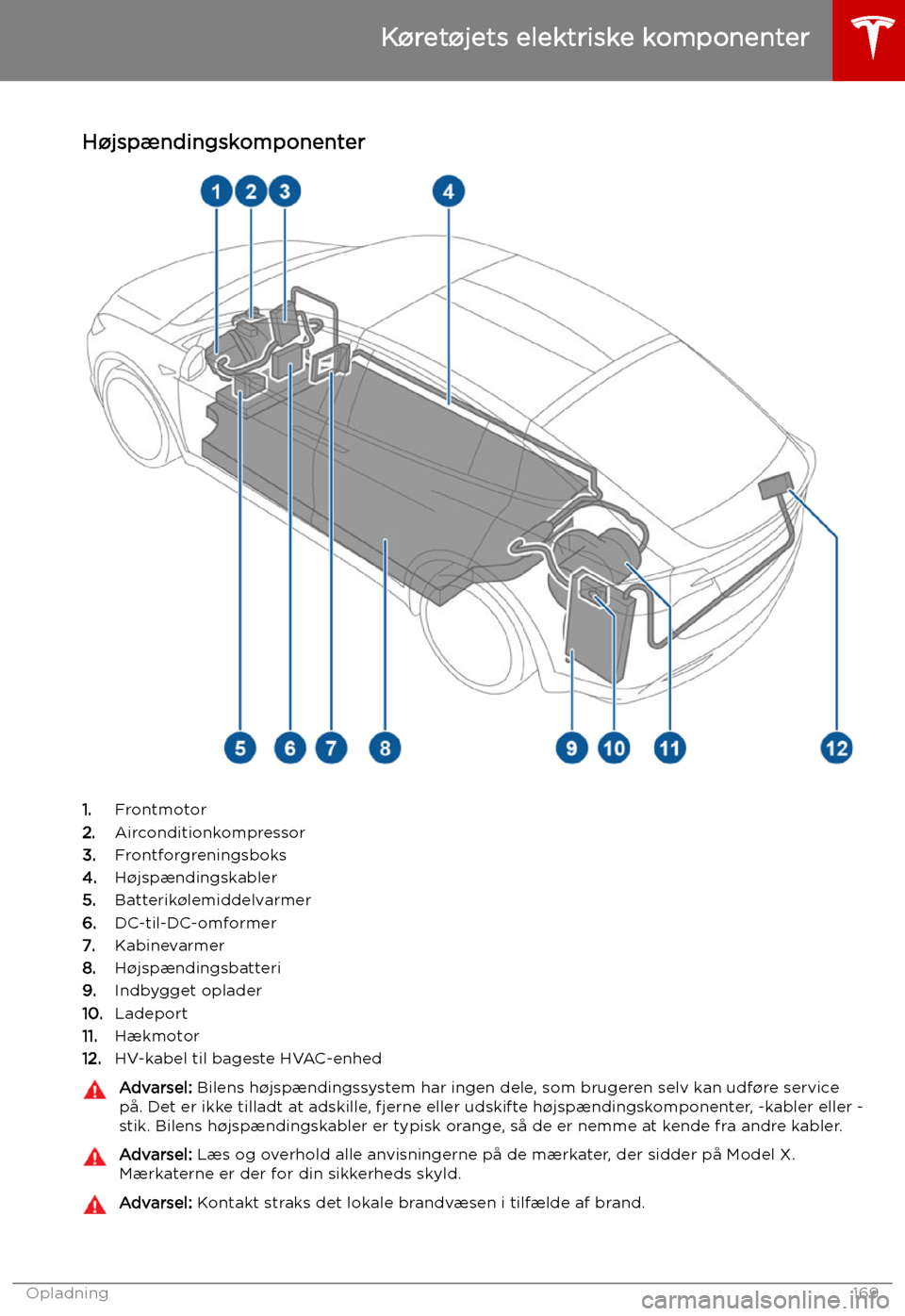 Køretøjets elektriske komponenter

Højspændingskomponenter

1 2 3 4

5 6 7 8 9 10 11 12

1. Frontmotor
2. Airconditionkompressor
3. Frontforgreningsboks
4. Højspændingskabler
5. Batterikølemiddelvarmer
6. DC-til-DC-omformer
7. Kabinevarmer
8. Højspændingsbatteri
9. Indbygget oplader
10. Ladeport
11. Hækmotor
12. HV-kabel til bageste HVAC-enhed

Advarsel: Bilens højspændingssystem har ingen dele, som brugeren selv kan udføre service på. Det er ikke tilladt at adskille, fjerne eller udskifte højspændingskomponenter, -kabler eller -stik. Bilens højspændingskabler er typisk orange, så de er nemme at kende fra andre kabler.

Advarsel: Læs og overhold alle anvisningerne på de mærkater, der sidder på Model X. Mærkaterne er der for din sikkerheds skyld.

Advarsel: Kontakt straks det lokale brandvæsen i tilfælde af brand.

Opladning 169

carmanualsonline.info