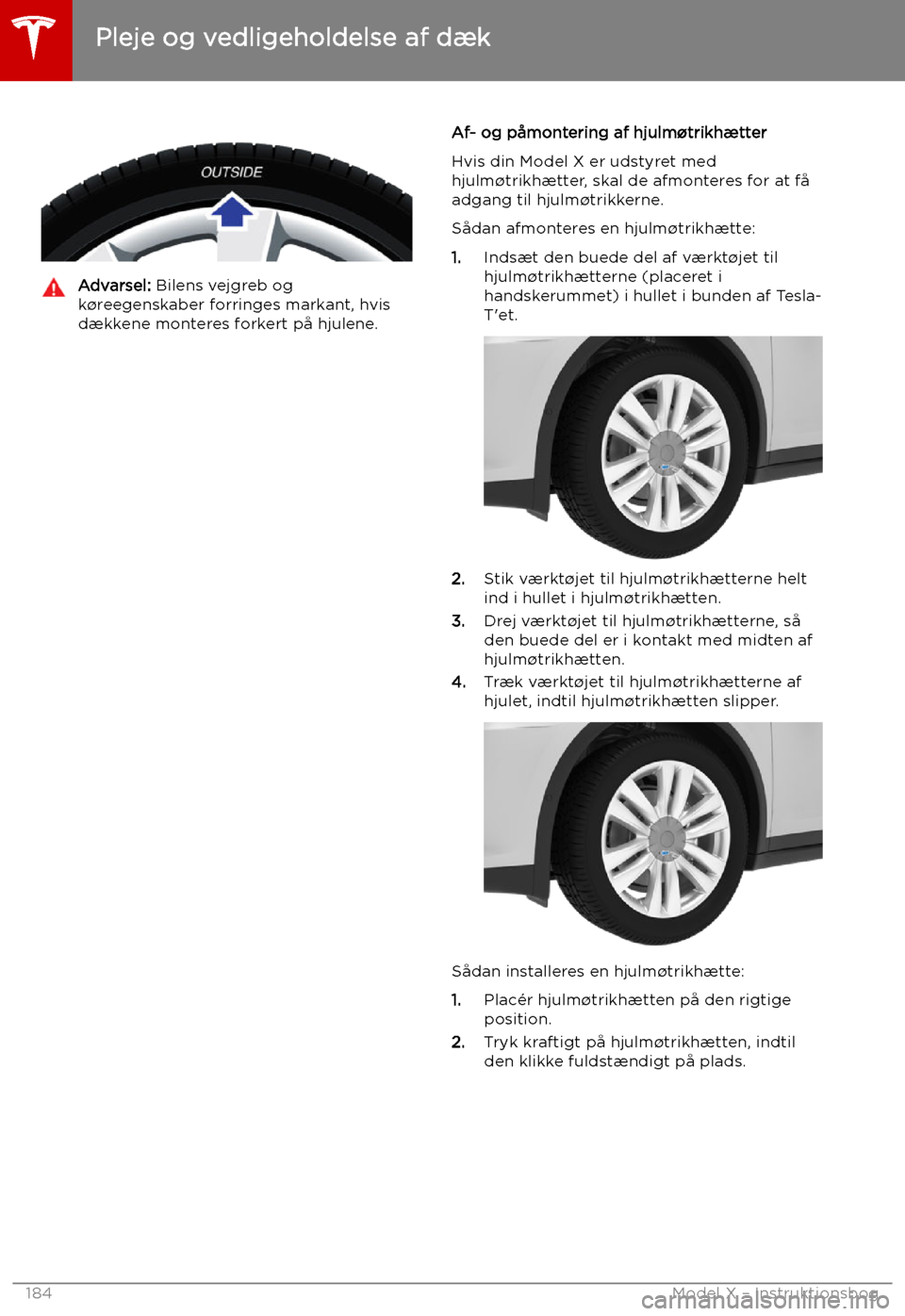 Pleje og vedligeholdelse af dæk

OUTSIDE

Advarsel: Bilens vejgreb og køreegenskaber forringes markant, hvis dækkene monteres forkert på hjulene.

Af- og påmontering af hjulmøtrikhætter

Hvis din Model X er udstyret med hjulmøtrikhætter, skal de afmonteres for at få adgang til hjulmøtrikkerne.

Sådan afmonteres en hjulmøtrikhætte:

1. Indsæt den buede del af værktøjet til hjulmøtrikhætterne (placeret i handskerummet) i hullet i bunden af Tesla-T'et.

2. Stik værktøjet til hjulmøtrikhætterne helt ind i hullet i hjulmøtrikhætten.

3. Drej værktøjet til hjulmøtrikhætterne, så den buede del er i kontakt med midten af hjulmøtrikhætten.

4. Træk værktøjet til hjulmøtrikhætterne af hjulet, indtil hjulmøtrikhætten slipper.

Sådan installeres en hjulmøtrikhætte:

1. Placér hjulmøtrikhætten på den rigtige position.

2. Tryk kraftigt på hjulmøtrikhætten, indtil den klikke fuldstændigt på plads.

184

Model X - Instruktionsbog

carmanualsonline.info