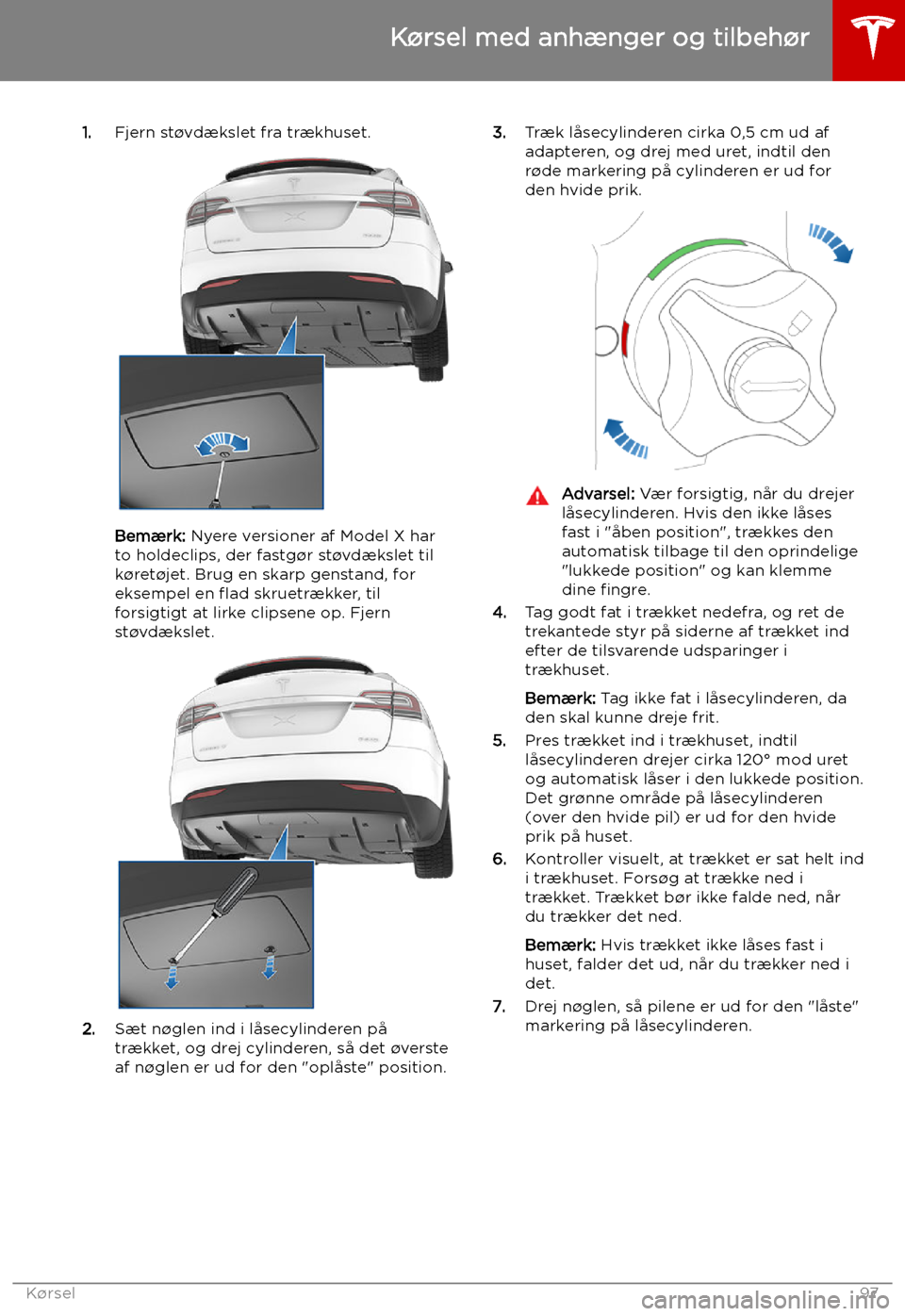 Kørsel med anhænger og tilbehør

1. Fjern støvdækslet fra trækhuset.

Bemærk: Nyere versioner af Model X har to holdeclips, der fastgør støvdækslet til køretøjet. Brug en skarp genstand, for eksempel en flad skruetrækker, til forsigtigt at lirke clipsene op. Fjern støvdækslet.

2. Sæt nøglen ind i låsecylinderen på trækket, og drej cylinderen, så det øverste af nøglen er ud for den "oplåste" position.

3. Træk låsecylinderen cirka 0,5 cm ud af adapteren, og drej med uret, indtil den røde markering på cylinderen er ud for den hvide prik.

Advarsel: Vær forsigtig, når du drejer låsecylinderen. Hvis den ikke låses fast i "åben position", trækkes den automatisk tilbage til den oprindelige "lukkede position" og kan klemme dine fingre.

4. Tag godt fat i trækket nedefra, og ret de trekantede styr på siderne af trækket ind efter de tilsvarende udsparinger i trækhuset.

Bemærk: Tag ikke fat i låsecylinderen, da den skal kunne dreje frit.

5. Pres trækket ind i trækhuset, indtil låsecylinderen drejer cirka 120° mod uret og automatisk låser i den lukkede position. Det grønne område på låsecylinderen (over den hvide pil) er ud for den hvide prik på huset.

6. Kontroller visuelt, at trækket er sat helt ind i trækhuset. Forsøg at trække ned i trækket. Trækket bør ikke falde ned, når du trækker det ned.

Bemærk: Hvis trækket ikke låses fast i huset, falder det ud, når du trækker ned i det.

7. Drej nøglen, så pilene er ud for den "låste" markering på låsecylinderen.

Kørsel 97

carmanualsonline.info