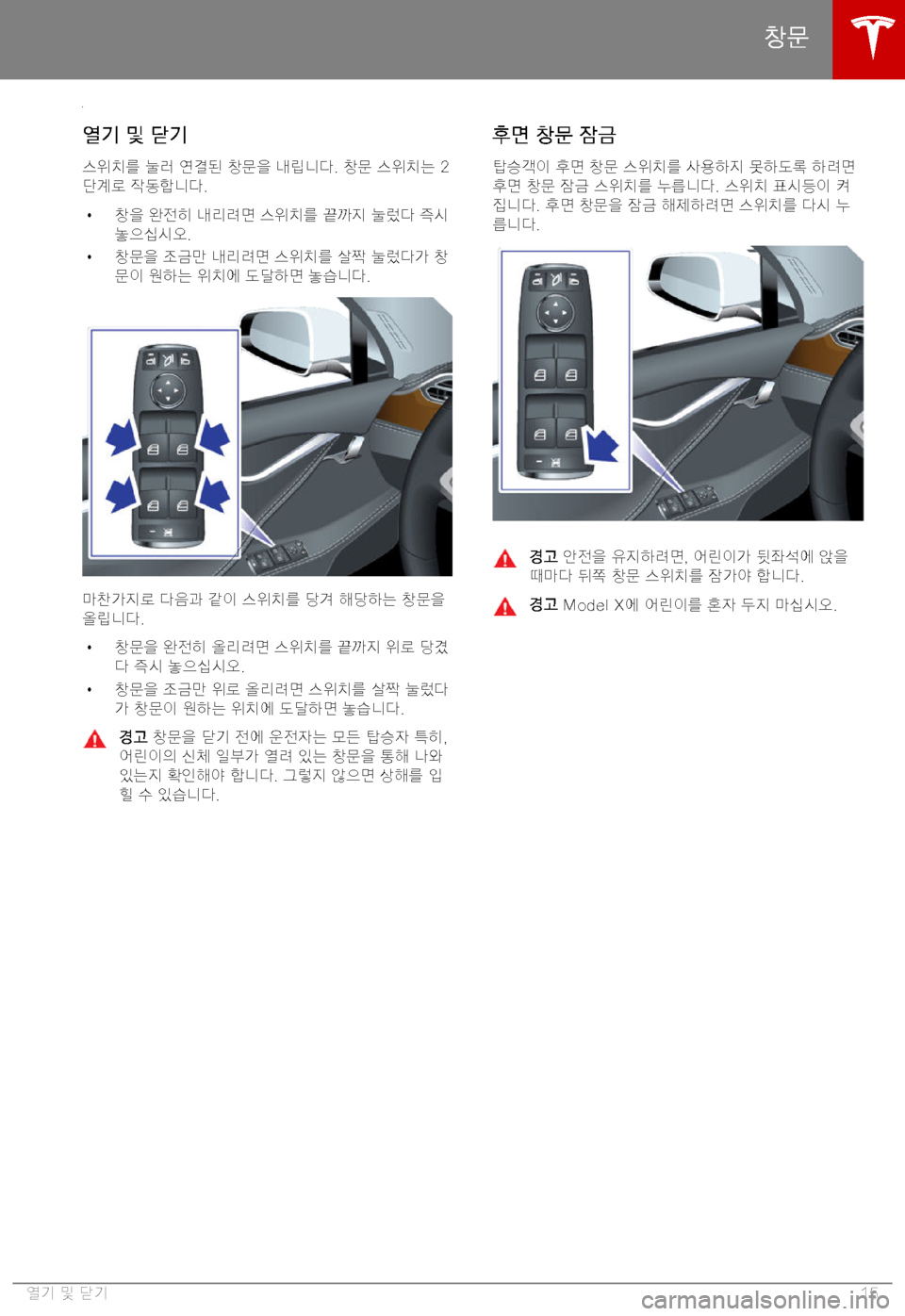 창문

열기 및 닫기

스위치를 눌러 연결된 창문을 내립니다. 창문 스위치는 2 단계로 작동합니다.

• 창을 완전히 내리려면 스위치를 끝까지 눌렀다 즉시 놓으십시오.
• 창문을 조금만 내리려면 스위치를 살짝 눌렀다가 창문이 원하는 위치에 도달하면 놓습니다.

마찬가지로 다음과 같이 스위치를 당겨 해당하는 창문을 올립니다.

• 창문을 완전히 올리려면 스위치를 끝까지 위로 당겼다 즉시 놓으십시오.
• 창문을 조금만 위로 올리려면 스위치를 살짝 눌렀다가 창문이 원하는 위치에 도달하면 놓습니다.

경고 창문을 닫기 전에 운전자는 모든 탑승자 특히, 어린이의 신체 일부가 열려 있는 창문을 통해 나와 있는지 확인해야 합니다. 그렇지 않으면 상해를 입힐 수 있습니다.

후면 창문 잠금

탑승객이 후면 창문 스위치를 사용하지 못하도록 하려면 후면 창문 잠금 스위치를 누릅니다. 스위치 표시등이 켜집니다. 후면 창문을 잠금 해제하려면 스위치를 다시 누릅니다.

경고 안전을 유지하려면, 어린이가 뒷좌석에 앉을 때마다 뒤쪽 창문 스위치를 잠가야 합니다.

경고 Model X에 어린이를 혼자 두지 마십시오.

열기 및 닫기 15

carmanualsonline.info