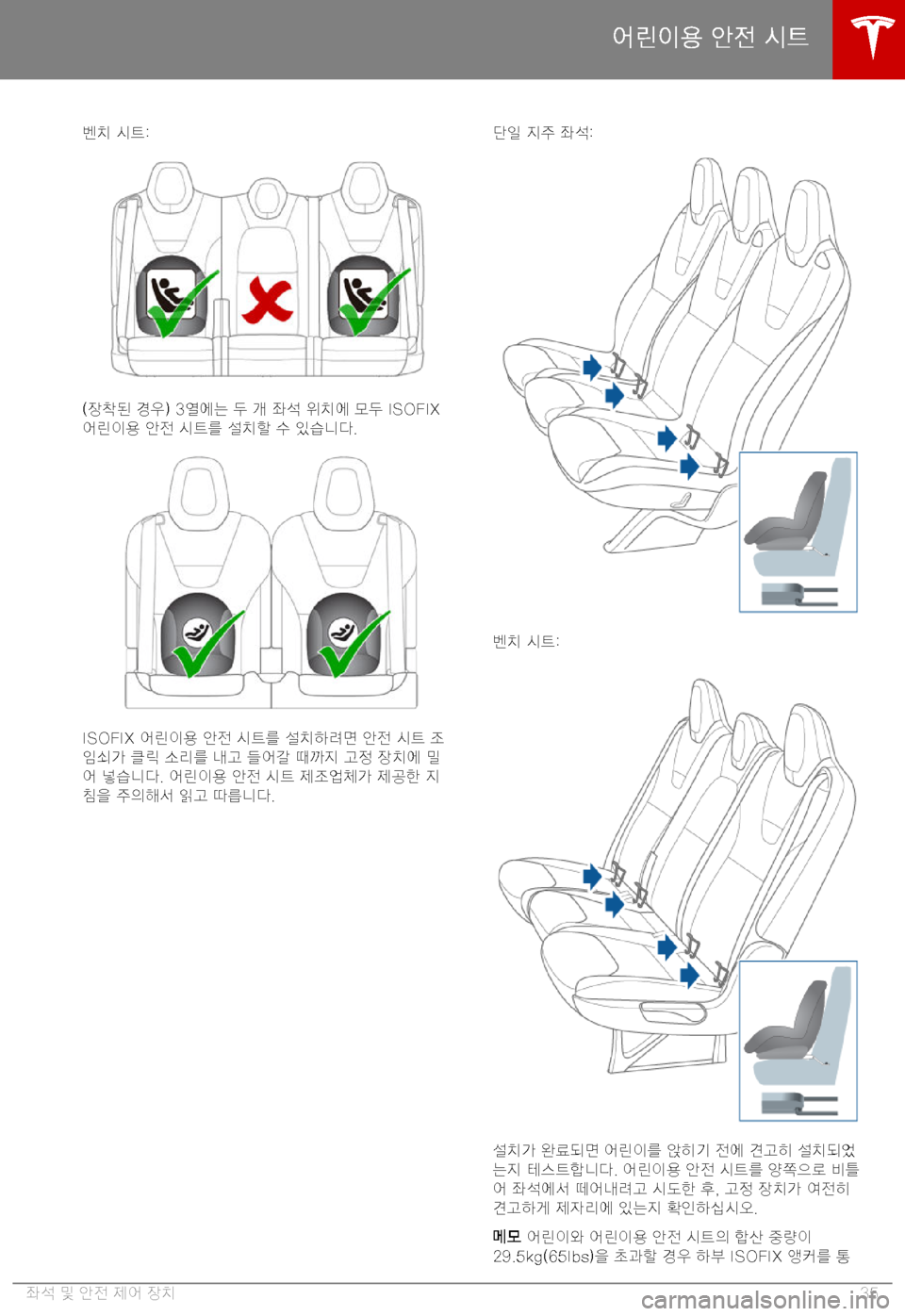 어린이용 안전 시트

벤치 시트:

(장착된 경우) 3열에는 두 개 좌석 위치에 모두 ISOFIX 어린이용 안전 시트를 설치할 수 있습니다.

ISOFIX 어린이용 안전 시트를 설치하려면 안전 시트 조임쇠가 클릭 소리를 내고 들어갈 때까지 고정 장치에 밀어 넣습니다. 어린이용 안전 시트 제조업체가 제공한 지침을 주의해서 읽고 따릅니다.

단일 지주 좌석:

벤치 시트:

설치가 완료되면 어린이를 앉히기 전에 견고히 설치되었는지 테스트합니다. 어린이용 안전 시트를 양쪽으로 비틀어 좌석에서 떼어내려고 시도한 후, 고정 장치가 여전히 견고하게 제자리에 있는지 확인하십시오.

메모 어린이와 어린이용 안전 시트의 합산 중량이 29.5kg(65lbs)을 초과할 경우 하부 ISOFIX 앵커를 통

좌석 및 안전 제어 장치 35

carmanualsonline.info