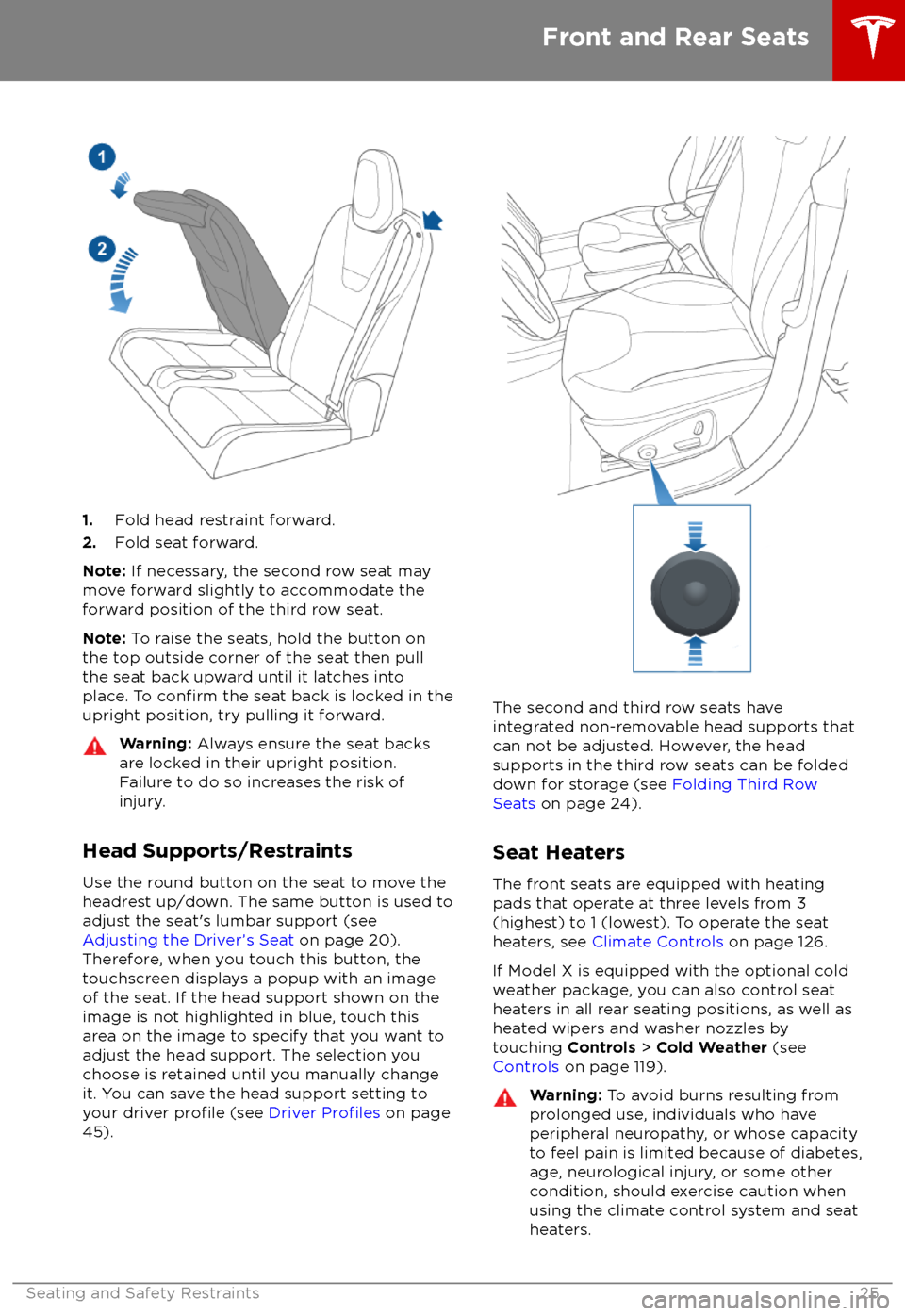 Front and Rear Seats

1

2

1. Fold head restraint forward.

2. Fold seat forward.

Note: If necessary, the second row seat may move forward slightly to accommodate the forward position of the third row seat.

Note: To raise the seats, hold the button on the top outside corner of the seat then pull the seat back upward until it latches into place. To confirm the seat back is locked in the upright position, try pulling it forward.

Warning: Always ensure the seat backs are locked in their upright position. Failure to do so increases the risk of injury.

Head Supports/Restraints

Use the round button on the seat to move the headrest up/down. The same button is used to adjust the seat's lumbar support (see Adjusting the Driver's Seat on page 20). Therefore, when you touch this button, the touchscreen displays a popup with an image of the seat. If the head support shown on the image is not highlighted in blue, touch this area on the image to specify that you want to adjust the head support. The selection you choose is retained until you manually change it. You can save the head support setting to your driver profile (see Driver Profiles on page 45).

The second and third row seats have integrated non-removable head supports that can not be adjusted. However, the head supports in the third row seats can be folded down for storage (see Folding Third Row Seats on page 24).

Seat Heaters

The front seats are equipped with heating pads that operate at three levels from 3 (highest) to 1 (lowest). To operate the seat heaters, see Climate Controls on page 126.

If Model X is equipped with the optional cold weather package, you can also control seat heaters in all rear seating positions, as well as heated wipers and washer nozzles by touching Controls > Cold Weather (see Controls on page 119).

Warning: To avoid burns resulting from prolonged use, individuals who have peripheral neuropathy, or whose capacity to feel pain is limited because of diabetes, age, neurological injury, or some other condition, should exercise caution when using the climate control system and seat heaters.

Seating and Safety Restraints 25

carmanualsonline.info