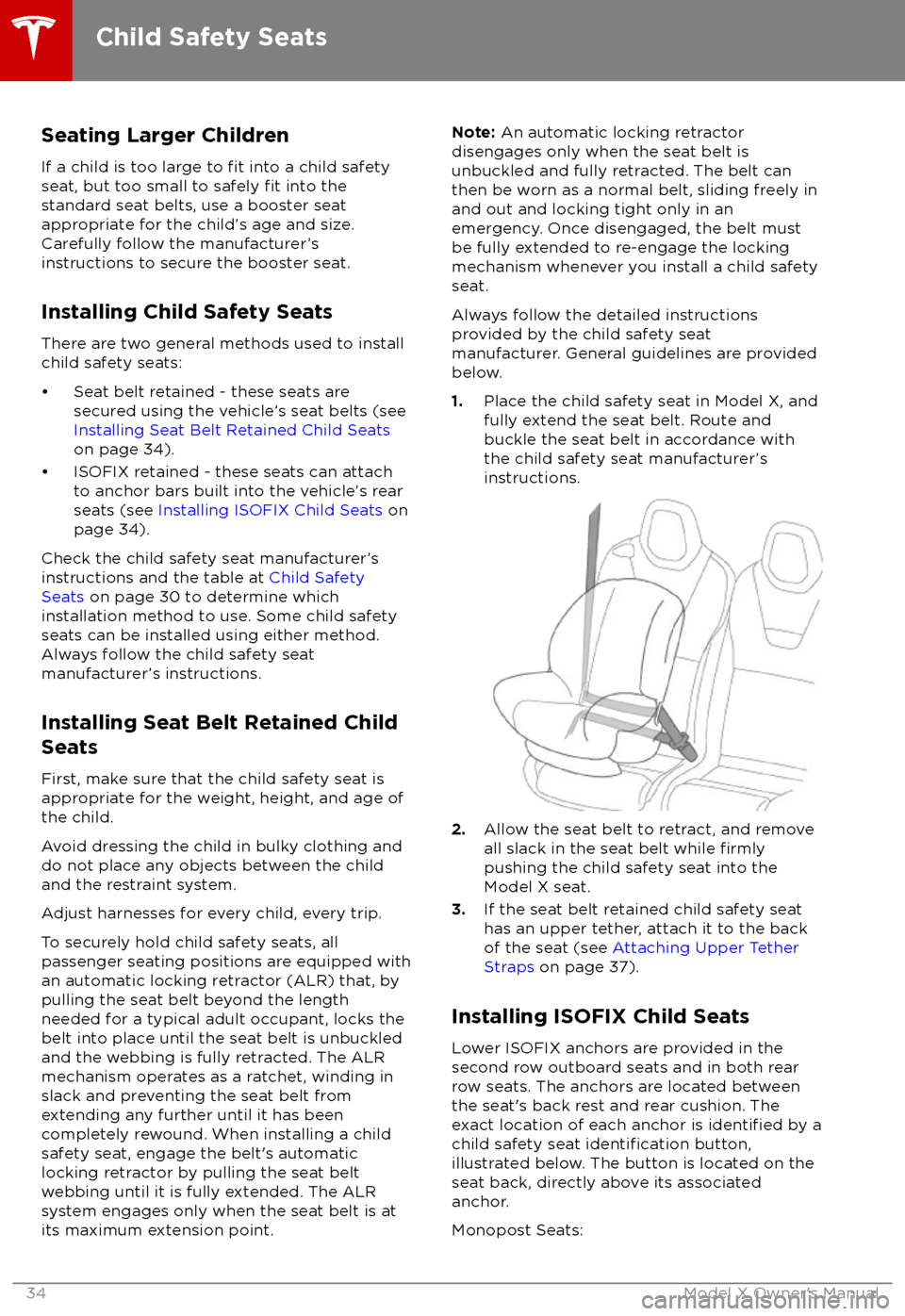 Child Safety Seats

Seating Larger Children

If a child is too large to fit into a child safety seat, but too small to safely fit into the standard seat belts, use a booster seat appropriate for the child's age and size. Carefully follow the manufacturer's instructions to secure the booster seat.

Installing Child Safety Seats

There are two general methods used to install child safety seats:

• Seat belt retained - these seats are secured using the vehicle's seat belts (see Installing Seat Belt Retained Child Seats on page 34).
• ISOFIX retained - these seats can attach to anchor bars built into the vehicle's rear seats (see Installing ISOFIX Child Seats on page 34).

Check the child safety seat manufacturer's instructions and the table at Child Safety Seats on page 30 to determine which installation method to use. Some child safety seats can be installed using either method. Always follow the child safety seat manufacturer's instructions.

Installing Seat Belt Retained Child Seats

First, make sure that the child safety seat is appropriate for the weight, height, and age of the child.

Avoid dressing the child in bulky clothing and do not place any objects between the child and the restraint system.

Adjust harnesses for every child, every trip.

To securely hold child safety seats, all passenger seating positions are equipped with an automatic locking retractor (ALR) that, by pulling the seat belt beyond the length needed for a typical adult occupant, locks the belt into place until the seat belt is unbuckled and the webbing is fully retracted. The ALR mechanism operates as a ratchet, winding in slack and preventing the seat belt from extending any further until it has been completely rewound. When installing a child safety seat, engage the belt's automatic locking retractor by pulling the seat belt webbing until it is fully extended. The ALR system engages only when the seat belt is at its maximum extension point.

Note: An automatic locking retractor disengages only when the seat belt is unbuckled and fully retracted. The belt can then be worn as a normal belt, sliding freely in and out and locking tight only in an emergency. Once disengaged, the belt must be fully extended to re-engage the locking mechanism whenever you install a child safety seat.

Always follow the detailed instructions provided by the child safety seat manufacturer. General guidelines are provided below.

1. Place the child safety seat in Model X, and fully extend the seat belt. Route and buckle the seat belt in accordance with the child safety seat manufacturer's instructions.

2. Allow the seat belt to retract, and remove all slack in the seat belt while firmly pushing the child safety seat into the Model X seat.
3. If the seat belt retained child safety seat has an upper tether, attach it to the back of the seat (see Attaching Upper Tether Straps on page 37).

Installing ISOFIX Child Seats

Lower ISOFIX anchors are provided in the second row outboard seats and in both rear row seats. The anchors are located between the seat's back rest and rear cushion. The exact location of each anchor is identified by a child safety seat identification button, illustrated below. The button is located on the seat back, directly above its associated anchor.

Monopost Seats:

34 Model X Owner's Manual

carmanualsonline.info