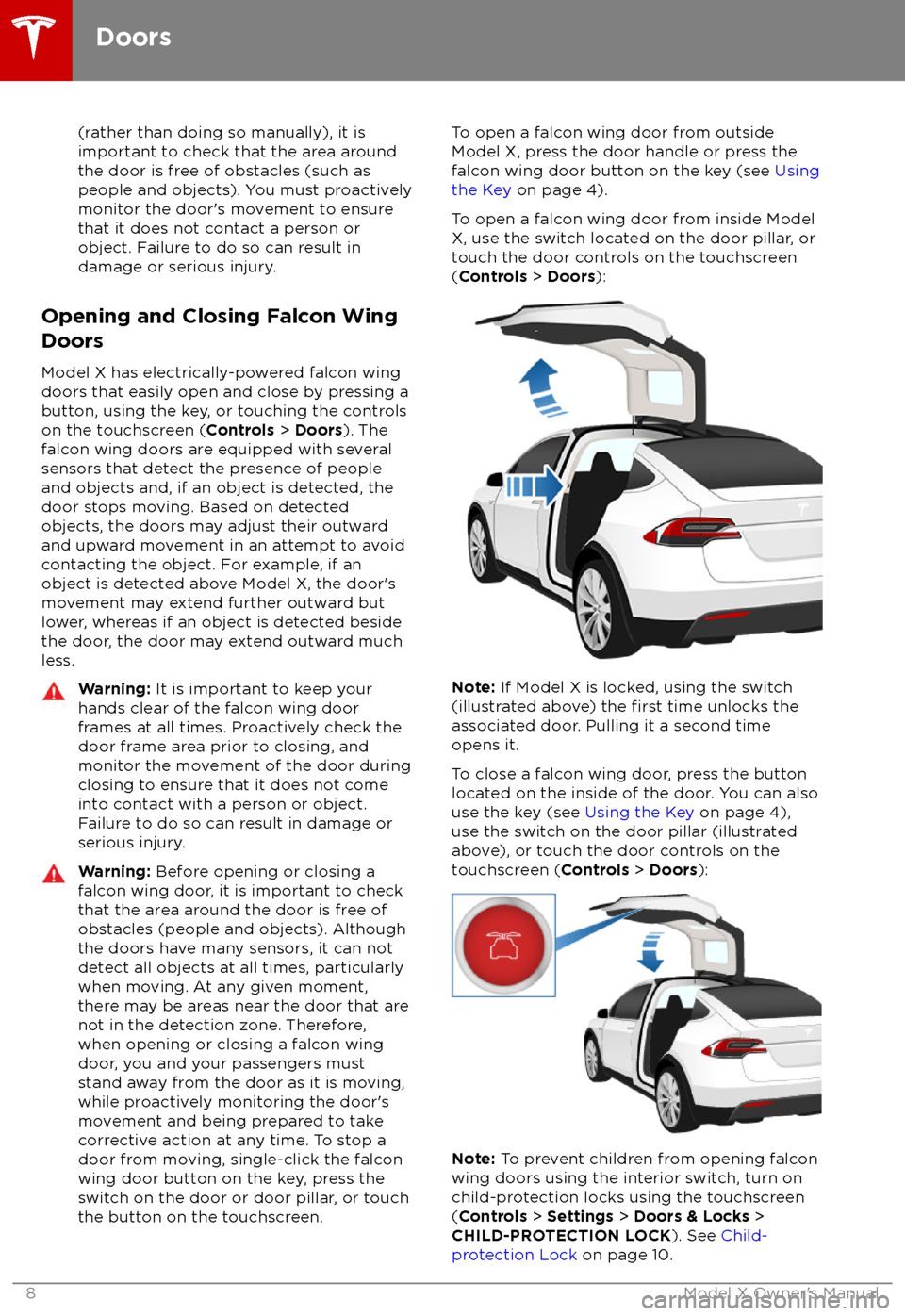 Doors

(rather than doing so manually), it is important to check that the area around the door is free of obstacles (such as people and objects). You must proactively monitor the door's movement to ensure that it does not contact a person or object. Failure to do so can result in damage or serious injury.

Opening and Closing Falcon Wing Doors

Model X has electrically-powered falcon wing doors that easily open and close by pressing a button, using the key, or touching the controls on the touchscreen (Controls > Doors). The falcon wing doors are equipped with several sensors that detect the presence of people and objects and, if an object is detected, the door stops moving. Based on detected objects, the doors may adjust their outward and upward movement in an attempt to avoid contacting the object. For example, if an object is detected above Model X, the door's movement may extend further outward but lower, whereas if an object is detected beside the door, the door may extend outward much less.

Warning: It is important to keep your hands clear of the falcon wing door frames at all times. Proactively check the door frame area prior to closing, and monitor the movement of the door during closing to ensure that it does not come into contact with a person or object. Failure to do so can result in damage or serious injury.

Warning: Before opening or closing a falcon wing door, it is important to check that the area around the door is free of obstacles (people and objects). Although the doors have many sensors, it can not detect all objects at all times, particularly when moving. At any given moment, there may be areas near the door that are not in the detection zone. Therefore, when opening or closing a falcon wing door, you and your passengers must stand away from the door as it is moving, while proactively monitoring the door's movement and being prepared to take corrective action at any time. To stop a door from moving, single-click the falcon wing door button on the key, press the switch on the door or door pillar, or touch the button on the touchscreen.

To open a falcon wing door from outside Model X, press the door handle or press the falcon wing door button on the key (see Using the Key on page 4).

To open a falcon wing door from inside Model X, use the switch located on the door pillar, or touch the door controls on the touchscreen (Controls > Doors):

Note: If Model X is locked, using the switch (illustrated above) the first time unlocks the associated door. Pulling it a second time opens it.

To close a falcon wing door, press the button located on the inside of the door. You can also use the key (see Using the Key on page 4), use the switch on the door pillar (illustrated above), or touch the door controls on the touchscreen (Controls > Doors):

Note: To prevent children from opening falcon wing doors using the interior switch, turn on child-protection locks using the touchscreen (Controls > Settings > Doors & Locks > CHILD-PROTECTION LOCK). See Child-protection Lock on page 10.

8 Model X Owner's Manual

carmanualsonline.info