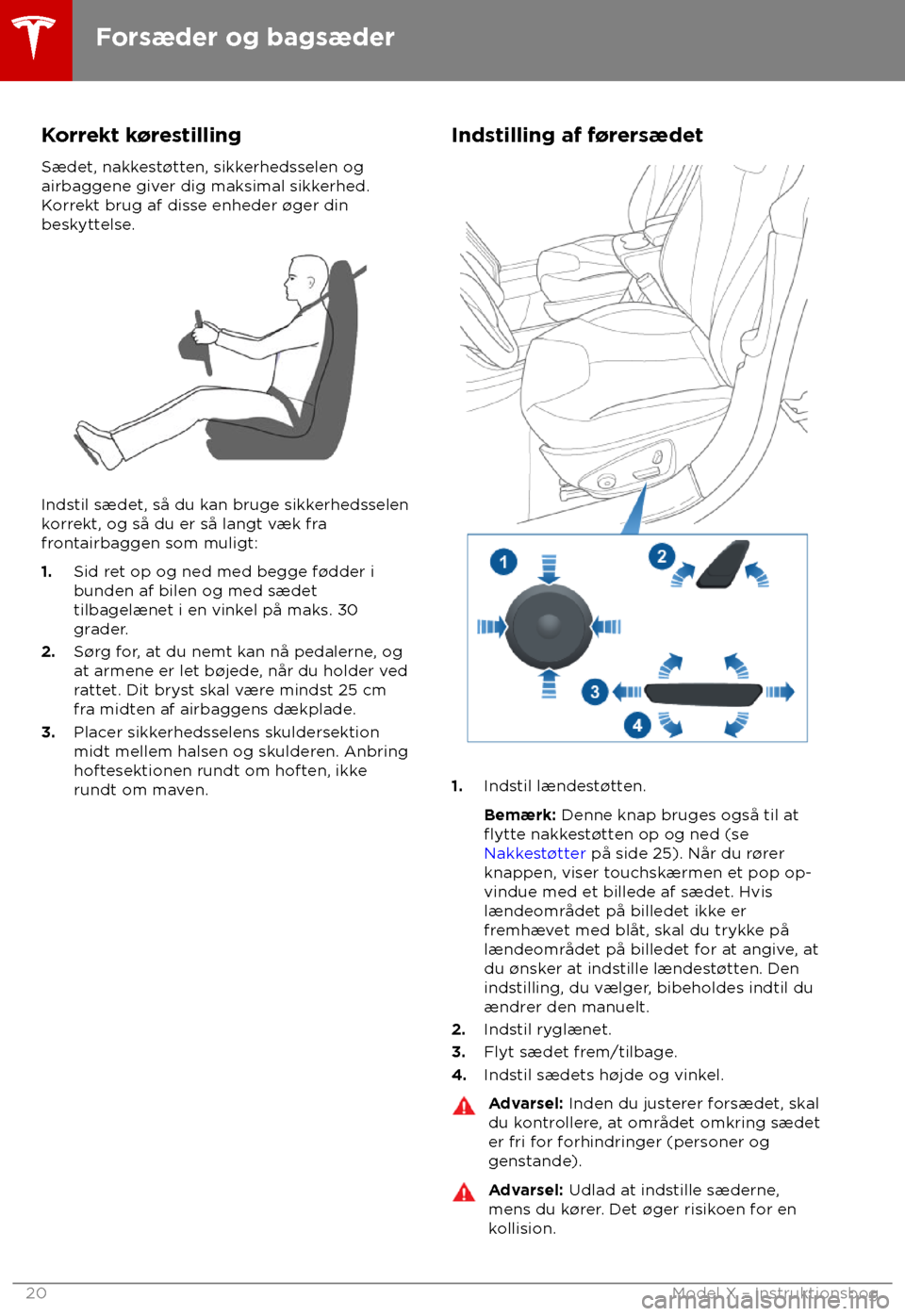 Forsæder og bagsæder

Korrekt kørestilling

Sædet, nakkestøtten, sikkerhedsselen og airbaggene giver dig maksimal sikkerhed. Korrekt brug af disse enheder øger din beskyttelse.

Indstil sædet, så du kan bruge sikkerhedsselen korrekt, og så du er så langt væk fra frontairbaggen som muligt:

1. Sid ret op og ned med begge fødder i bunden af bilen og med sædet tilbagelænet i en vinkel på maks. 30 grader.
2. Sørg for, at du nemt kan nå pedalerne, og at armene er let bøjede, når du holder ved rattet. Dit bryst skal være mindst 25 cm fra midten af airbaggens dækplade.
3. Placer sikkerhedsselens skuldersektion midt mellem halsen og skulderen. Anbring hoftesektionen rundt om hoften, ikke rundt om maven.

Indstilling af førersædet

1
2
3
4

1. Indstil lændestøtten.

Bemærk: Denne knap bruges også til at flytte nakkestøtten op og ned (se Nakkestøtter på side 25). Når du rører knappen, viser touchskærmen et pop op-vindue med et billede af sædet. Hvis lændeområdet på billedet ikke er fremhævet med blåt, skal du trykke på lændeområdet på billedet for at angive, at du ønsker at indstille lændestøtten. Den indstilling, du vælger, bibeholdes indtil du ændrer den manuelt.
2. Indstil ryglænet.
3. Flyt sædet frem/tilbage.
4. Indstil sædets højde og vinkel.

Advarsel: Inden du justerer forsædet, skal du kontrollere, at området omkring sædet er fri for forhindringer (personer og genstande).

Advarsel: Udlad at indstille sæderne, mens du kører. Det øger risikoen for en kollision.

20 Model X - Instruktionsbog
carmanualsonline.info