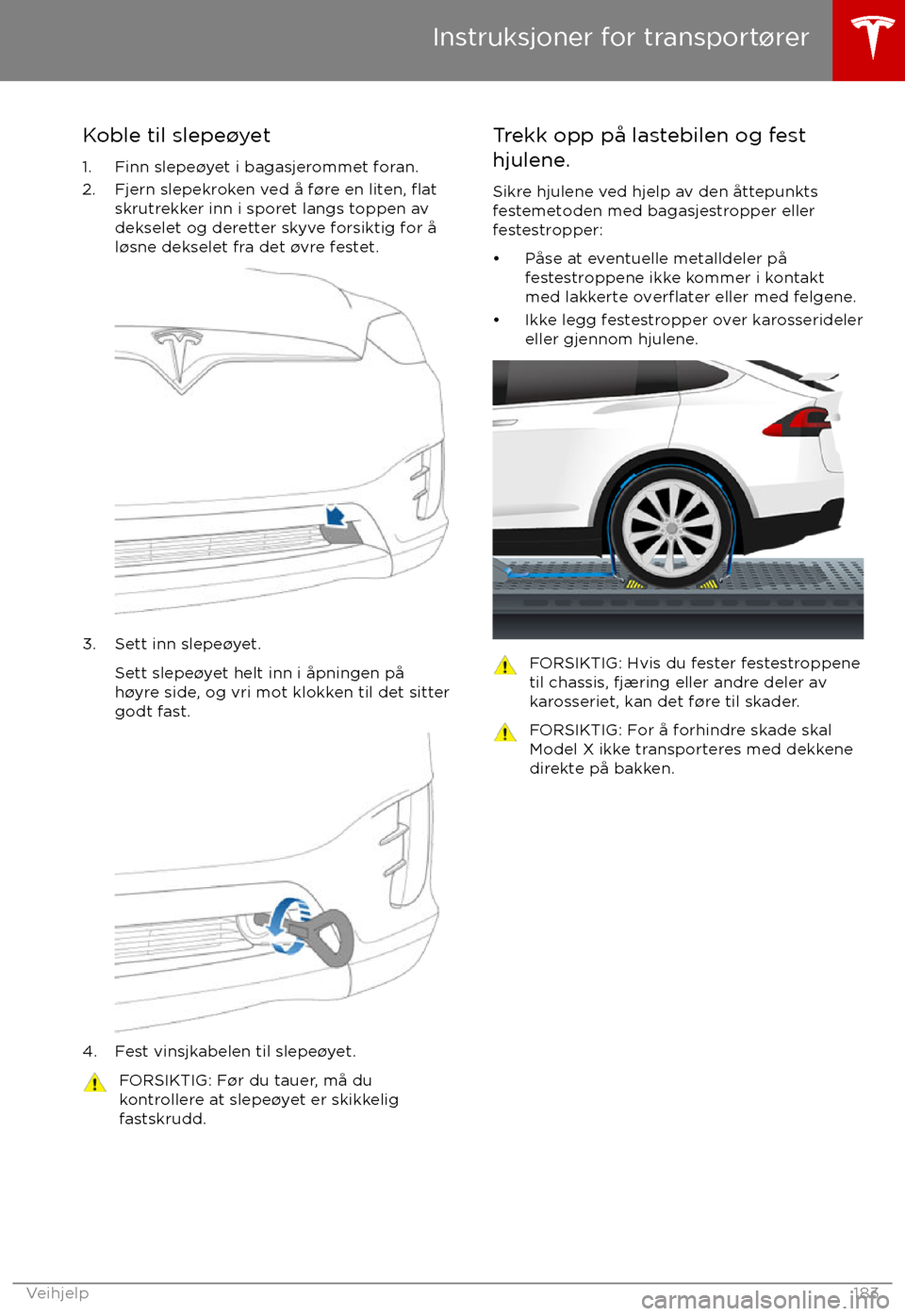 Instruksjoner for transportører

Koble til slepeøyet

1. Finn slepeøyet i bagasjerommet foran.
2. Fjern slepekroken ved å føre en liten, flat skrutrekker inn i sporet langs toppen av dekselet og deretter skyve forsiktig for å løsne dekselet fra det øvre festet.

3. Sett inn slepeøyet.

Sett slepeøyet helt inn i åpningen på høyre side, og vri mot klokken til det sitter godt fast.

4. Fest vinsjkabelen til slepeøyet.

FORSIKTIG: Før du tauer, må du kontrollere at slepeøyet er skikkelig fastskrudd.

Trekk opp på lastebilen og fest hjulene.

Sikre hjulene ved hjelp av den åttepunkts festemetoden med bagasjestropper eller festestropper:

• Påse at eventuelle metalldeler på festestroppene ikke kommer i kontakt med lakkerte overflater eller med felgene.
• Ikke legg festestropper over karosserideler eller gjennom hjulene.

FORSIKTIG: Hvis du fester festestroppene til chassis, fjæring eller andre deler av karosseriet, kan det føre til skader.

FORSIKTIG: For å forhindre skade skal Model X ikke transporteres med dekkene direkte på bakken.

Veihjelp

183

carmanualsonline.info