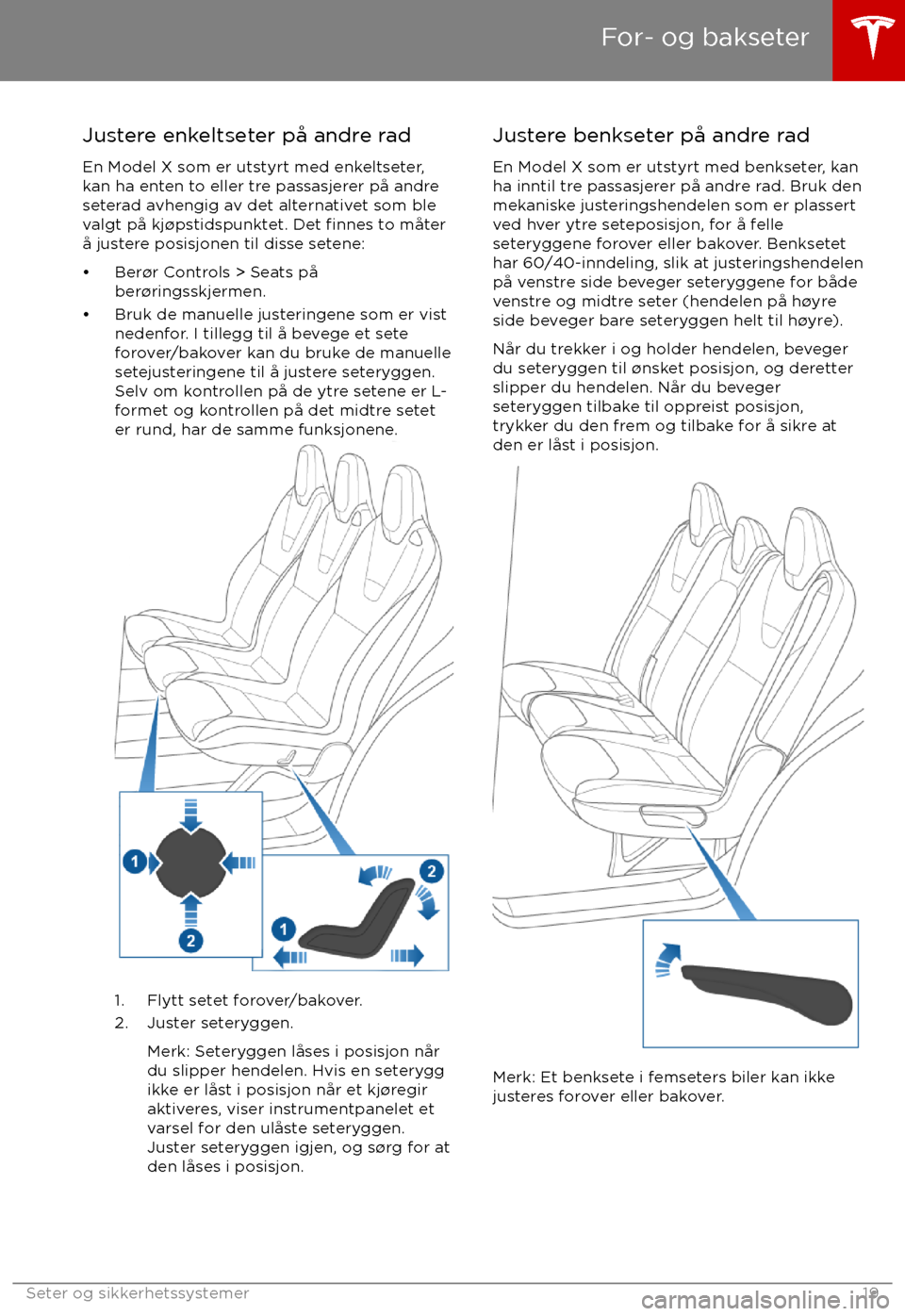 For- og bakseter

Justere enkeltseter på andre rad

En Model X som er utstyrt med enkeltseter, kan ha enten to eller tre passasjerer på andre seterad avhengig av det alternativet som ble valgt på kjøpstidspunktet. Det finnes to måter å justere posisjonen til disse setene:

• Berør Controls > Seats på berøringsskjermen.
• Bruk de manuelle justeringene som er vist nedenfor. I tillegg til å bevege et sete forover/bakover kan du bruke de manuelle setejusteringene til å justere seteryggen. Selv om kontrollen på de ytre setene er L-formet og kontrollen på det midtre setet er rund, har de samme funksjonene.

1
2
2
1

1. Flytt setet forover/bakover.
2. Juster seteryggen.

Merk: Seteryggen låses i posisjon når du slipper hendelen. Hvis en seterygg ikke er låst i posisjon når et kjøregir aktiveres, viser instrumentpanelet et varsel for den ulåste seteryggen. Juster seteryggen igjen, og sørg for at den låses i posisjon.

Justere benkseter på andre rad

En Model X som er utstyrt med benkseter, kan ha inntil tre passasjerer på andre rad. Bruk den mekaniske justeringshendelen som er plassert ved hver ytre seteposisjon, for å felle seteryggene forover eller bakover. Benksetet har 60/40-inndeling, slik at justeringshendelen på venstre side beveger seteryggene for både venstre og midtre seter (hendelen på høyre side beveger bare seteryggen helt til høyre).

Når du trekker i og holder hendelen, beveger du seteryggen til ønsket posisjon, og deretter slipper du hendelen. Når du beveger seteryggen tilbake til oppreist posisjon, trykker du den frem og tilbake for å sikre at den er låst i posisjon.

Merk: Et benksete i femseters biler kan ikke justeres forover eller bakover.

Seter og sikkerhetssystemer 19

carmanualsonline.info