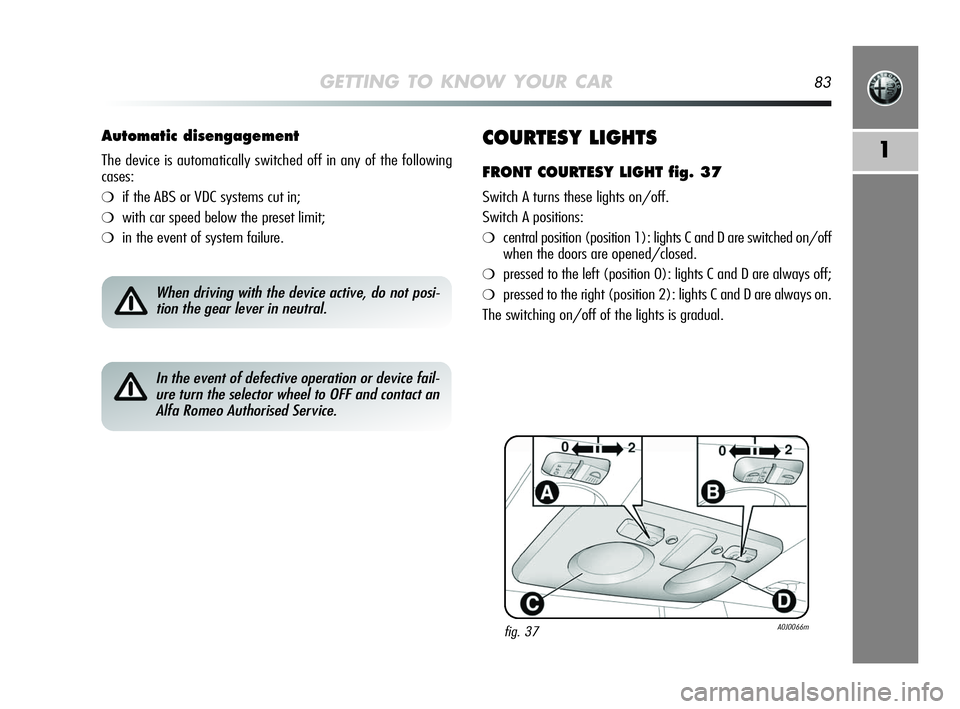 GETTING TO KNOW YOUR CAR 83

1

Automatic disengagement

The device is automatically switched off in any of the following cases:

❍ if the ABS or VDC systems cut in;

❍ with car speed below the preset limit;

❍ in the event of system failure.

When driving with the device active, do not position the gear lever in neutral.

In the event of defective operation or device failure turn the selector wheel to OFF and contact an Alfa Romeo Authorised Service.

COURTESY LIGHTS

FRONT COURTESY LIGHT fig. 37

Switch A turns these lights on/off.

Switch A positions:

❍ central position (position 1): lights C and D are switched on/off when the doors are opened/closed.

❍ pressed to the left (position 0): lights C and D are always off;

❍ pressed to the right (position 2): lights C and D are always on.

The switching on/off of the lights is gradual.

0 2

0 2

A

B

C

D

fig. 37

A0J0066m

carmanualsonline.info