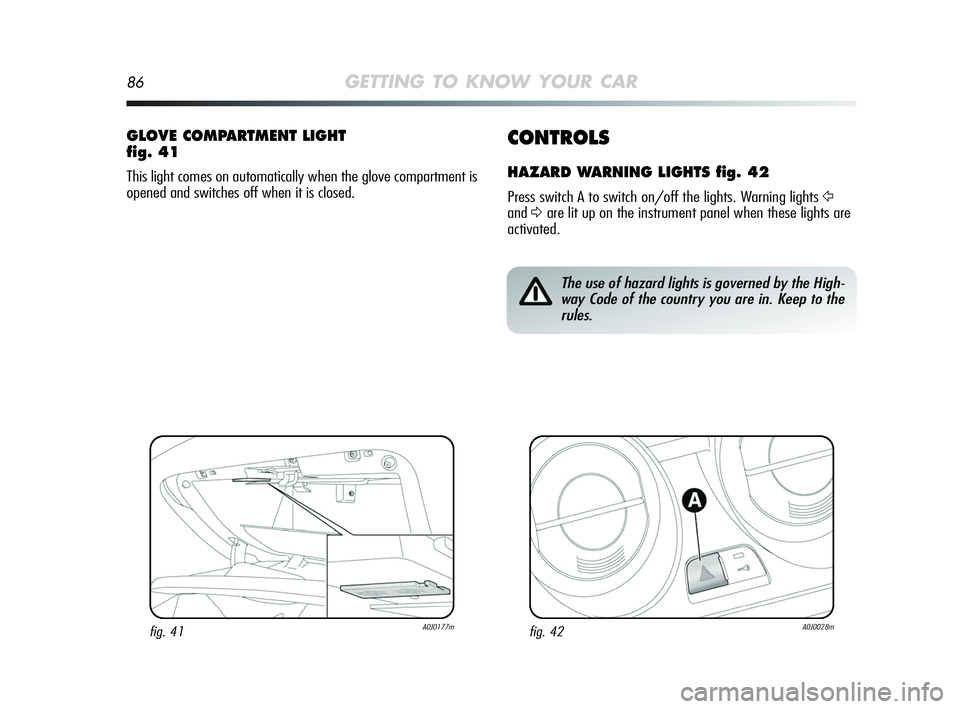 86 GETTING TO KNOW YOUR CAR

GLOVE COMPARTMENT LIGHT fig. 41

This light comes on automatically when the glove compartment is opened and switches off when it is closed.

fig. 41 A0J0177m

CONTROLS

HAZARD WARNING LIGHTS fig. 42

Press switch A to switch on/off the lights. Warning lights ⇦ and ⇨ are lit up on the instrument panel when these lights are activated.

The use of hazard lights is governed by the Highway Code of the country you are in. Keep to the rules.

A

fig. 42 A0J0028m

carmanualsonline.info