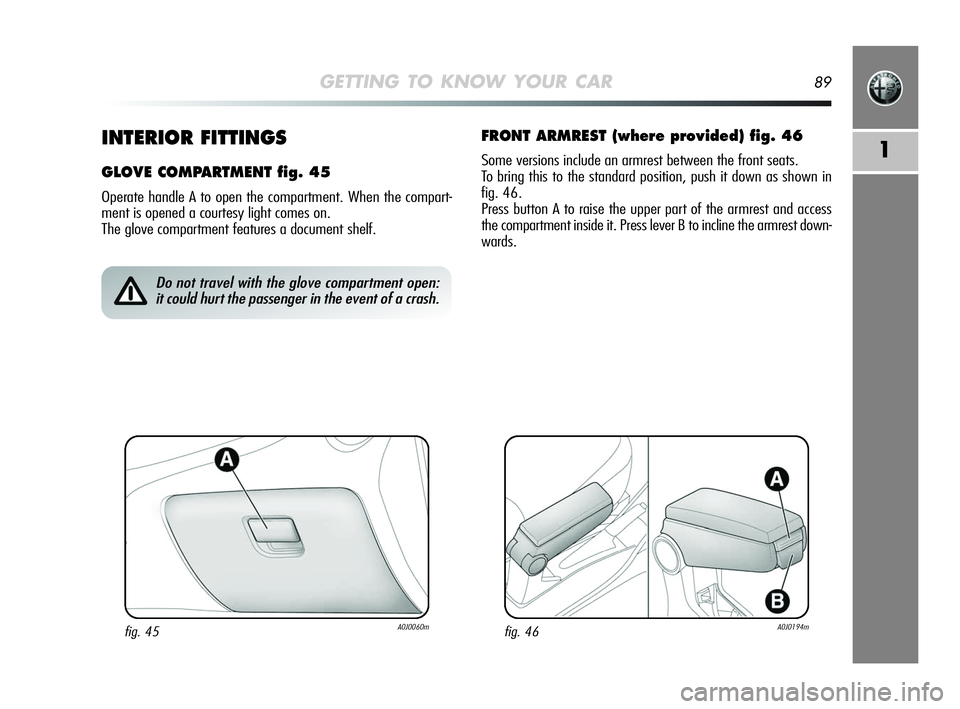 GETTING TO KNOW YOUR CAR 89

1

INTERIOR FITTINGS

GLOVE COMPARTMENT fig. 45

Operate handle A to open the compartment. When the compartment is opened a courtesy light comes on.
The glove compartment features a document shelf.

Do not travel with the glove compartment open: it could hurt the passenger in the event of a crash.

A

fig. 45 A0J0060m

FRONT ARMREST (where provided) fig. 46

Some versions include an armrest between the front seats.
To bring this to the standard position, push it down as shown in fig. 46.
Press button A to raise the upper part of the armrest and access the compartment inside it. Press lever B to incline the armrest downwards.

A

B

fig. 46 A0J0194m

carmanualsonline.info