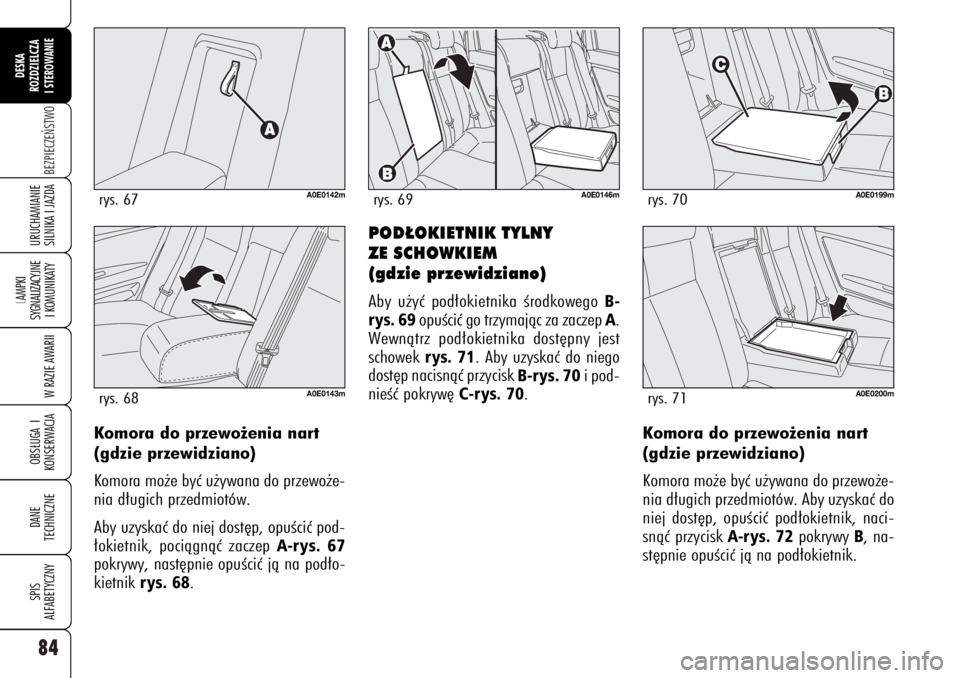 DESKA ROZDZIELCZA I STEROWANIE

BEZPIECZEŃSTWO

URUCHAMIANIE SILNIKA I JAZDA

LAMPKI SYGNALIZACYJNE I KOMUNIKATY

W RAZIE AWARII

OBSŁUGA I KONSERWACJA

DANE TECHNICZNE

SPIS ALFABETYCZNY

84

A

rys. 67 A0E0142m

rys. 68 A0E0143m

Komora do przewożenia nart (gdzie przewidziano)

Komora może być używana do przewożenia długich przedmiotów.

Aby uzyskać do niej dostęp, opuścić podłokietnik, pociągnąć zaczep A-rys. 67 pokrywy, następnie opuścić ją na podłokietnik rys. 68.

A

B

rys. 69 A0E0146m

PODŁOKIETNIK TYLNY ZE SCHOWKIEM (gdzie przewidziano)

Aby użyć podłokietnika środkowego B-rys. 69 opuścić go trzymając za zaczep A. Wewnątrz podłokietnika dostępny jest schowek rys. 71. Aby uzyskać do niego dostęp nacisnąć przycisk B-rys. 70 i podnieść pokrywę C-rys. 70.

C

B

rys. 70 A0E0199m

rys. 71 A0E0200m

Komora do przewożenia nart (gdzie przewidziano)

Komora może być używana do przewożenia długich przedmiotów. Aby uzyskać do niej dostęp, opuścić podłokietnik, nacisnąć przycisk A-rys. 72 pokrywy B, następnie opuścić ją na podłokietnik.

carmanualsonline.info