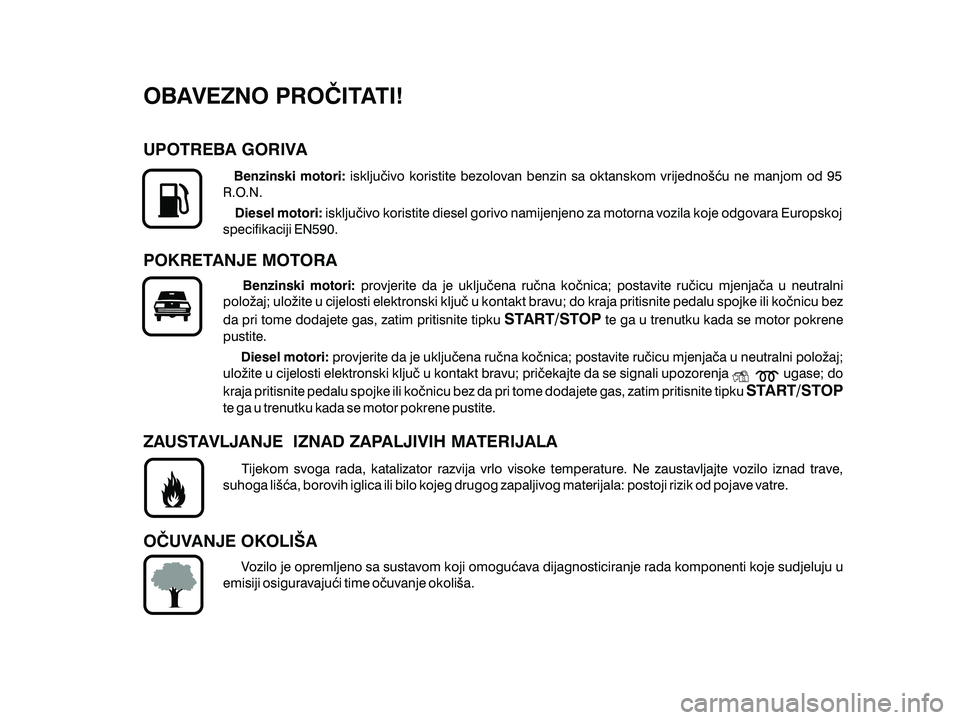 OBAVEZNO PROČITATI!

UPOTREBA GORIVA

Benzinski motori: isključivo koristite bezolovan benzin sa oktanskom vrijednošću ne manjom od 95 R.O.N.

Diesel motori: isključivo koristite diesel gorivo namijenjeno za motorna vozila koje odgovara Europskoj specifikaciji EN590.

POKRETANJE MOTORA

Benzinski motori: provjerite da je uključena ručna kočnica; postavite ručicu mjenjača u neutralni položaj; uložite u cijelosti elektronski ključ u kontakt bravu; do kraja pritisnite pedalu spojke ili kočnicu bez da pri tome dodajete gas, zatim pritisnite tipku START/STOP te ga u trenutku kada se motor pokrene pustite.

Diesel motori: provjerite da je uključena ručna kočnica; postavite ručicu mjenjača u neutralni položaj; uložite u cijelosti elektronski ključ u kontakt bravu; pričekajte da se signali upozorenja ugase; do kraja pritisnite pedalu spojke ili kočnicu bez da pri tome dodajete gas, zatim pritisnite tipku START/STOP te ga u trenutku kada se motor pokrene pustite.

ZAUSTAVLJANJE IZNAD ZAPALJIVIH MATERIJALA

Tijekom svoga rada, katalizator razvija vrlo visoke temperature. Ne zaustavljajte vozilo iznad trave, suhoga lišća, borovih iglica ili bilo kojeg drugog zapaljivog materijala: postoji rizik od pojave vatre.

OČUVANJE OKOLIŠA

Vozilo je opremljeno sa sustavom koji omogućava dijagnosticiranje rada komponenti koje sudjeluju u emisiji osiguravajući time očuvanje okoliša.

carmanualsonline.info