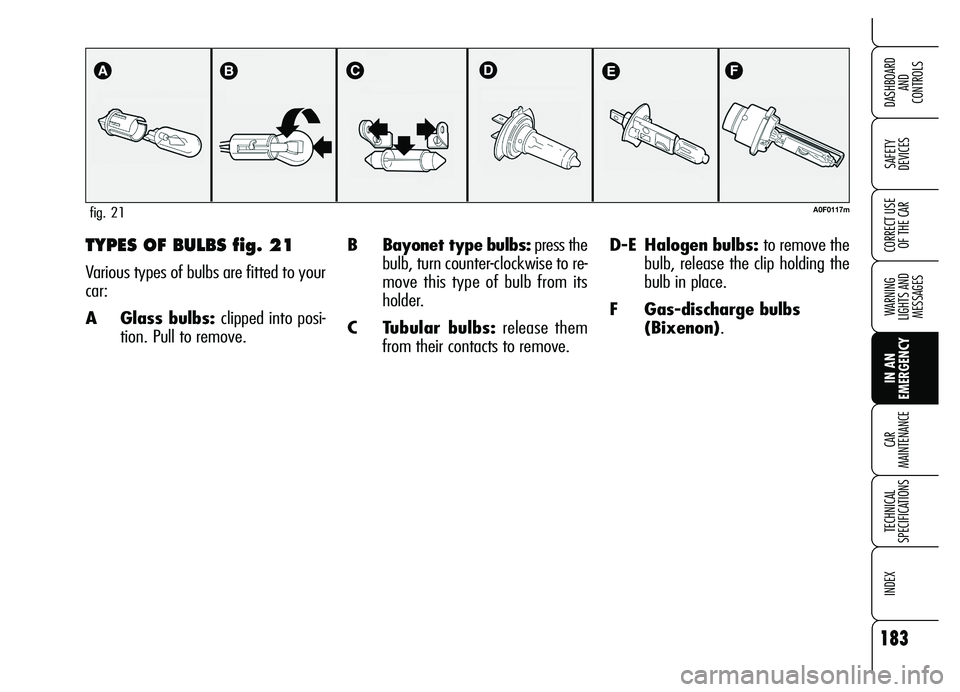 A B C D E F

fig. 21

A0F0117m

TYPES OF BULBS fig. 21

Various types of bulbs are fitted to your car:

A Glass bulbs: clipped into position. Pull to remove.

B Bayonet type bulbs: press the bulb, turn counter-clockwise to remove this type of bulb from its holder.

C Tubular bulbs: release them from their contacts to remove.

D-E Halogen bulbs: to remove the bulb, release the clip holding the bulb in place.

F Gas-discharge bulbs (Bixenon).

DASHBOARD AND CONTROLS

SAFETY DEVICES

CORRECT USE OF THE CAR

WARNING LIGHTS AND MESSAGES

IN AN EMERGENCY

CAR MAINTENANCE

TECHNICAL SPECIFICATIONS

INDEX

183

carmanualsonline.info