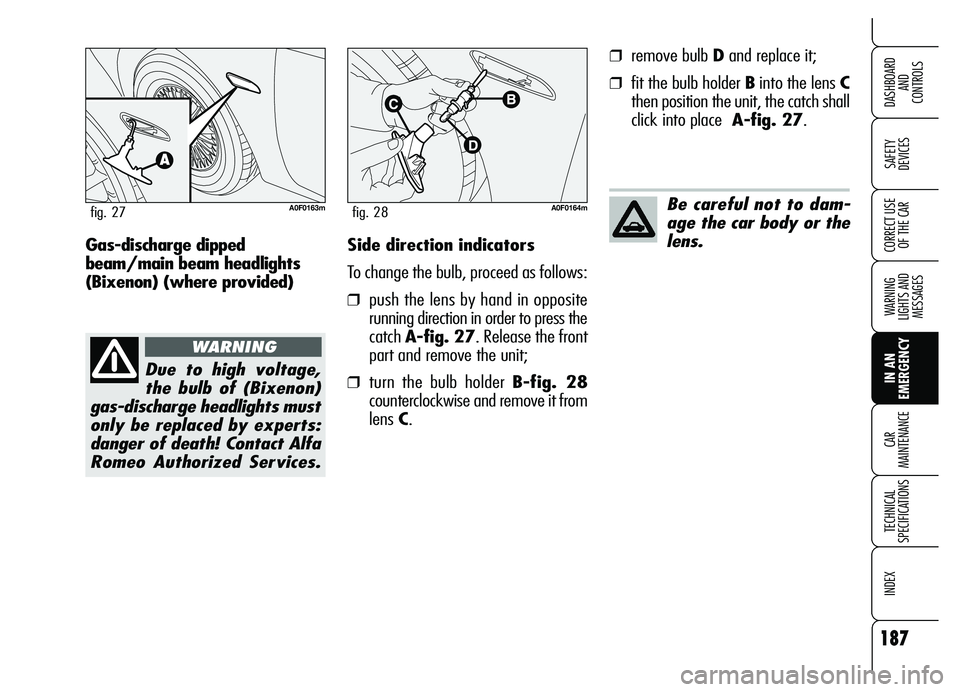 A

fig. 27

A0F0163m

Gas-discharge dipped beam/main beam headlights (Bixenon) (where provided)

WARNING

Due to high voltage, the bulb of (Bixenon) gas-discharge headlights must only be replaced by experts: danger of death! Contact Alfa Romeo Authorized Services.

C

B

D

fig. 28

A0F0164m

Side direction indicators

To change the bulb, proceed as follows:

❒ push the lens by hand in opposite running direction in order to press the catch A-fig. 27. Release the front part and remove the unit;

❒ turn the bulb holder B-fig. 28 counterclockwise and remove it from lens C.

❒ remove bulb D and replace it;

❒ fit the bulb holder B into the lens C then position the unit, the catch shall click into place A-fig. 27.

Be careful not to damage the car body or the lens.

DASHBOARD AND CONTROLS

SAFETY DEVICES

CORRECT USE OF THE CAR

WARNING LIGHTS AND MESSAGES

IN AN EMERGENCY

CAR MAINTENANCE

TECHNICAL SPECIFICATIONS

INDEX

187

carmanualsonline.info