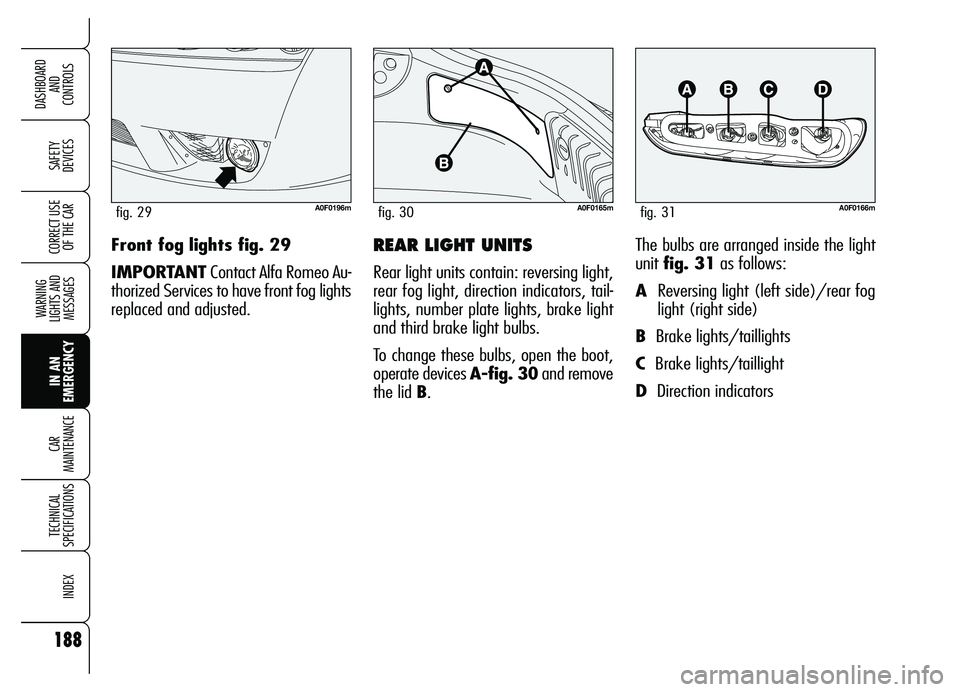 DASHBOARD AND CONTROLS

SAFETY DEVICES

CORRECT USE OF THE CAR

WARNING LIGHTS AND MESSAGES

IN AN EMERGENCY

CAR MAINTENANCE

TECHNICAL SPECIFICATIONS

INDEX

188

fig. 29 A0F0196m

Front fog lights fig. 29

IMPORTANT Contact Alfa Romeo Authorized Services to have front fog lights replaced and adjusted.

A

B

fig. 30 A0F0165m

REAR LIGHT UNITS

Rear light units contain: reversing light, rear fog light, direction indicators, taillights, number plate lights, brake light and third brake light bulbs.

To change these bulbs, open the boot, operate devices A-fig. 30 and remove the lid B.

A B C D

fig. 31 A0F0166m

The bulbs are arranged inside the light unit fig. 31 as follows:

A Reversing light (left side)/rear fog light (right side)

B Brake lights/taillights

C Brake lights/taillight

D Direction indicators

carmanualsonline.info