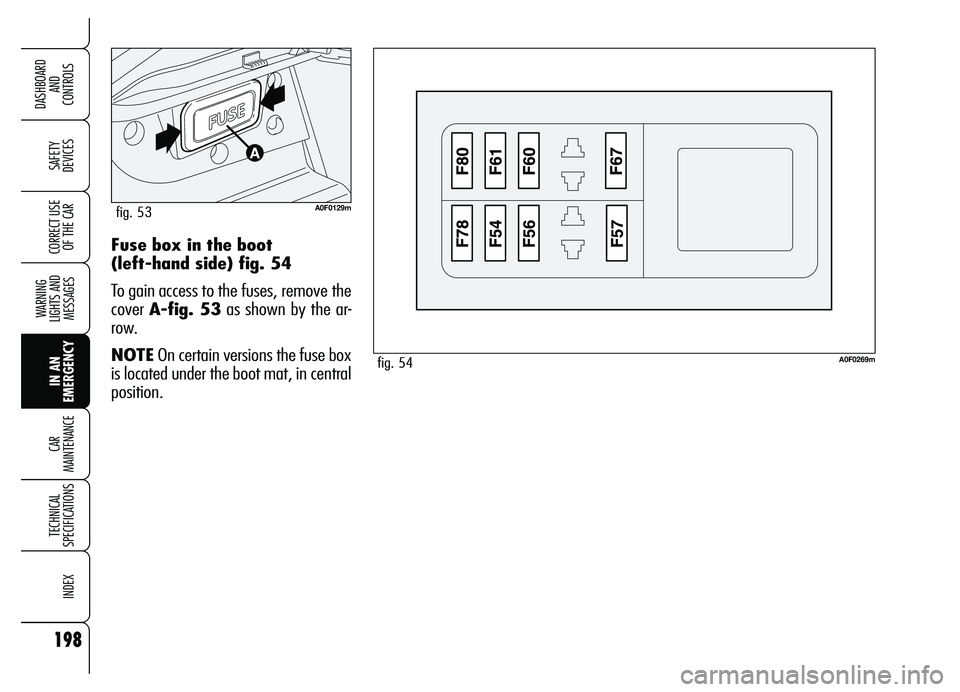 DASHBOARD AND CONTROLS

SAFETY DEVICES

CORRECT USE OF THE CAR

WARNING LIGHTS AND MESSAGES

IN AN EMERGENCY

CAR MAINTENANCE

TECHNICAL SPECIFICATIONS

INDEX

198

FUSE

A

fig. 53

A0F0129m

Fuse box in the boot (left-hand side) fig. 54

To gain access to the fuses, remove the cover A-fig. 53 as shown by the arrow.

NOTE On certain versions the fuse box is located under the boot mat, in central position.

F80
F61
F60
F67
F78
F54
F56
F57

fig. 54

A0F0269m

carmanualsonline.info