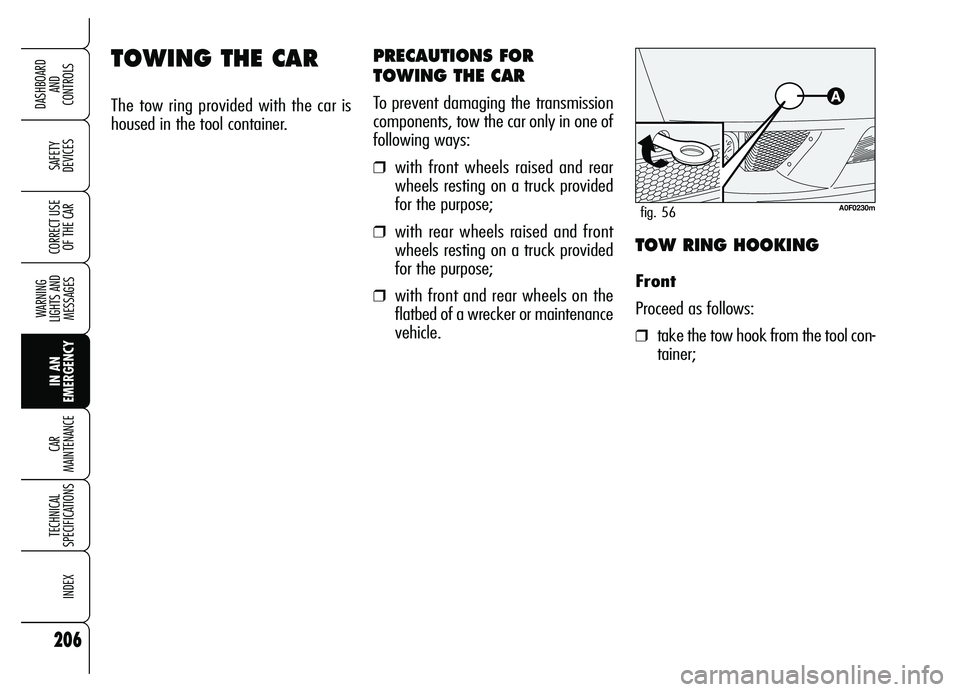 DASHBOARD AND CONTROLS

SAFETY DEVICES

CORRECT USE OF THE CAR

WARNING LIGHTS AND MESSAGES

IN AN EMERGENCY

CAR MAINTENANCE

TECHNICAL SPECIFICATIONS

INDEX

206

TOWING THE CAR

The tow ring provided with the car is housed in the tool container.

PRECAUTIONS FOR TOWING THE CAR

To prevent damaging the transmission components, tow the car only in one of following ways:

❒ with front wheels raised and rear wheels resting on a truck provided for the purpose;

❒ with rear wheels raised and front wheels resting on a truck provided for the purpose;

❒ with front and rear wheels on the flatbed of a wrecker or maintenance vehicle.

A

fig. 56

A0F0230m

TOW RING HOOKING

Front

Proceed as follows:

❒ take the tow hook from the tool container;

carmanualsonline.info