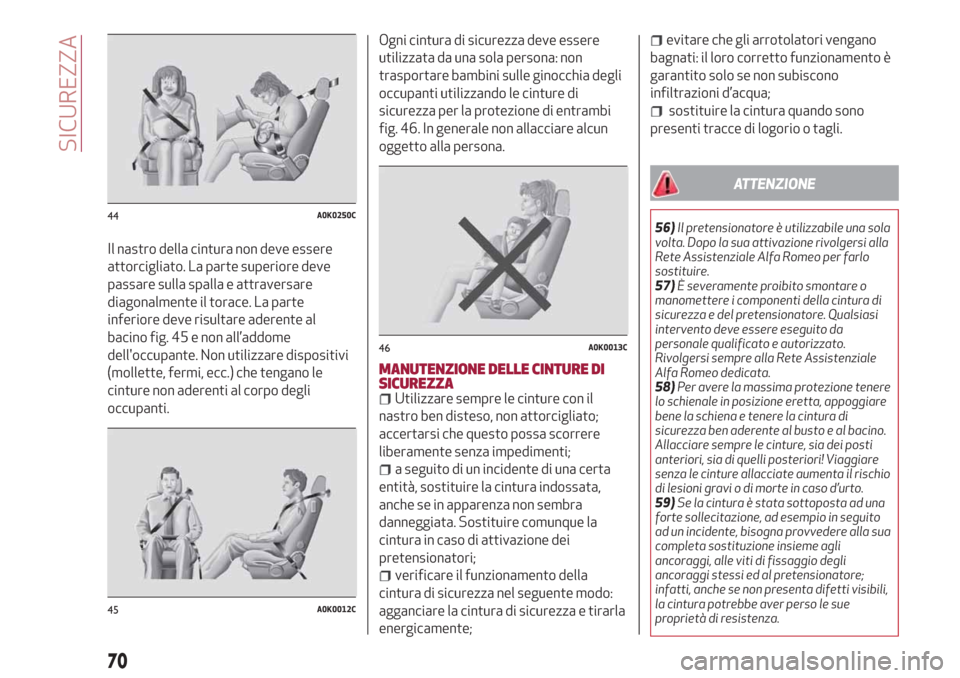 SICUREZZA

44 A0K0250C

Il nastro della cintura non deve essere attorcigliato. La parte superiore deve passare sulla spalla e attraversare diagonalmente il torace. La parte inferiore deve risultare aderente al bacino fig. 45 e non all'addome dell'occupante. Non utilizzare dispositivi (mollette, fermi, ecc.) che tengano le cinture non aderenti al corpo degli occupanti.

45 A0K0012C

Ogni cintura di sicurezza deve essere utilizzata da una sola persona: non trasportare bambini sulle ginocchia degli occupanti utilizzando le cinture di sicurezza per la protezione di entrambi fig. 46. In generale non allacciare alcun oggetto alla persona.

46 A0K0013C

MANUTENZIONE DELLE CINTURE DI SICUREZZA

Utilizzare sempre le cinture con il nastro ben disteso, non attorcigliato; accertarsi che questo possa scorrere liberamente senza impedimenti;

a seguito di un incidente di una certa entità, sostituire la cintura indossata, anche se in apparenza non sembra danneggiata. Sostituire comunque la cintura in caso di attivazione dei pretensionatori;

verificare il funzionamento della cintura di sicurezza nel seguente modo: agganciare la cintura di sicurezza e tirarla energicamente;

evitare che gli arrotolatori vengano bagnati: il loro corretto funzionamento è garantito solo se non subiscono infiltrazioni d'acqua;

sostituire la cintura quando sono presenti tracce di logorio o tagli.

ATTENZIONE

56) Il pretensionatore è utilizzabile una sola volta. Dopo la sua attivazione rivolgersi alla Rete Assistenziale Alfa Romeo per farlo sostituire.
57) È severamente proibito smontare o manomettere i componenti della cintura di sicurezza e del pretensionatore. Qualsiasi intervento deve essere eseguito da personale qualificato e autorizzato. Rivolgersi sempre alla Rete Assistenziale Alfa Romeo dedicata.
58) Per avere la massima protezione tenere lo schienale in posizione eretta, appoggiare bene la schiena e tenere la cintura di sicurezza ben aderente al busto e al bacino. Allacciare sempre le cinture, sia dei posti anteriori, sia di quelli posteriori! Viaggiare senza le cinture allacciate aumenta il rischio di lesioni gravi o di morte in caso d'urto.
59) Se la cintura è stata sottoposta ad una forte sollecitazione, ad esempio in seguito ad un incidente, bisogna provvedere alla sua completa sostituzione insieme agli ancoraggi, alle viti di fissaggio degli ancoraggi stessi ed al pretensionatore; infatti, anche se non presenta difetti visibili, la cintura potrebbe aver perso le sue proprietà di resistenza.

70

carmanualsonline.info