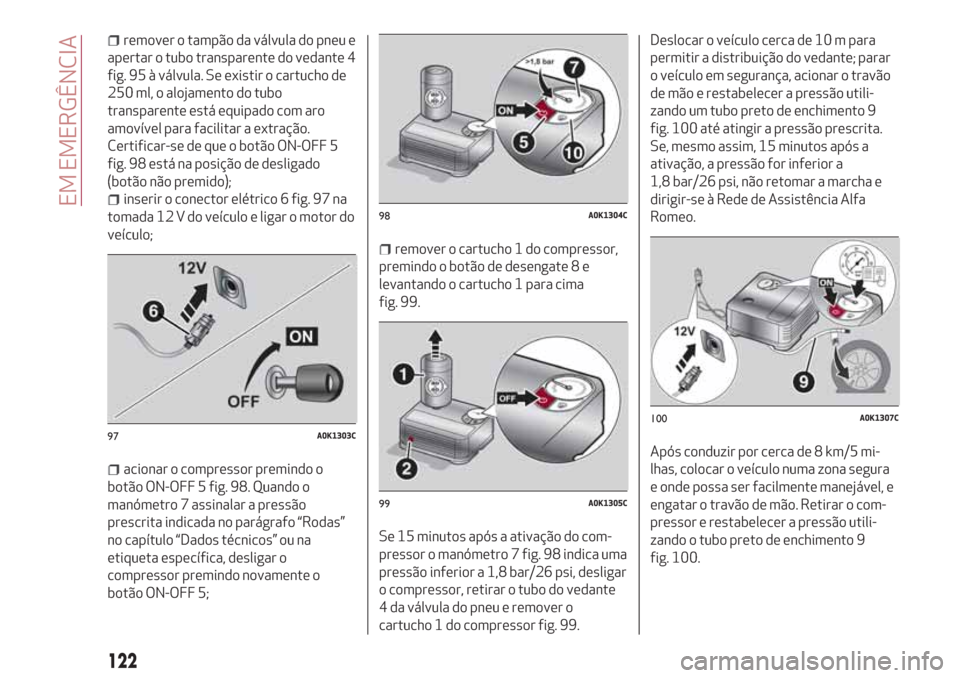 EM EMERGÊNCIA

❒ remover o tampão da válvula do pneu e apertar o tubo transparente do vedante 4 fig. 95 à válvula. Se existir o cartucho de 250 ml, o alojamento do tubo transparente está equipado com aro amovível para facilitar a extração. Certificar-se de que o botão ON-OFF 5 fig. 98 está na posição de desligado (botão não premido);
❒ inserir o conector elétrico 6 fig. 97 na tomada 12 V do veículo e ligar o motor do veículo;

12V
6
ON
OFF
97 A0K1303C

❒ acionar o compressor premindo o botão ON-OFF 5 fig. 98. Quando o manómetro 7 assinalar a pressão prescrita indicada no parágrafo “Rodas” no capítulo “Dados técnicos” ou na etiqueta específica, desligar o compressor premindo novamente o botão ON-OFF 5;

>1,8 bar
7
ON
5
10
98 A0K1304C

❒ remover o cartucho 1 do compressor, premindo o botão de desengate 8 e levantando o cartucho 1 para cima fig. 99.

1
OFF
2
99 A0K1305C

Se 15 minutos após a ativação do compressor o manómetro 7 fig. 98 indica uma pressão inferior a 1,8 bar/26 psi, desligar o compressor, retirar o tubo do vedante 4 da válvula do pneu e remover o cartucho 1 do compressor fig. 99.

Deslocar o veículo cerca de 10 m para permitir a distribuição do vedante; parar o veículo em segurança, acionar o travão de mão e restabelecer a pressão utilizando um tubo preto de enchimento 9 fig. 100 até atingir a pressão prescrita. Se, mesmo assim, 15 minutos após a ativação, a pressão for inferior a 1,8 bar/26 psi, não retomar a marcha e dirigir-se à Rede de Assistência Alfa Romeo.

ON
12V
9
100 A0K1307C

Após conduzir por cerca de 8 km/5 milhas, colocar o veículo numa zona segura e onde possa ser facilmente manejável, e engatar o travão de mão. Retirar o compressor e restabelecer a pressão utilizando o tubo preto de enchimento 9 fig. 100.

122

carmanualsonline.info