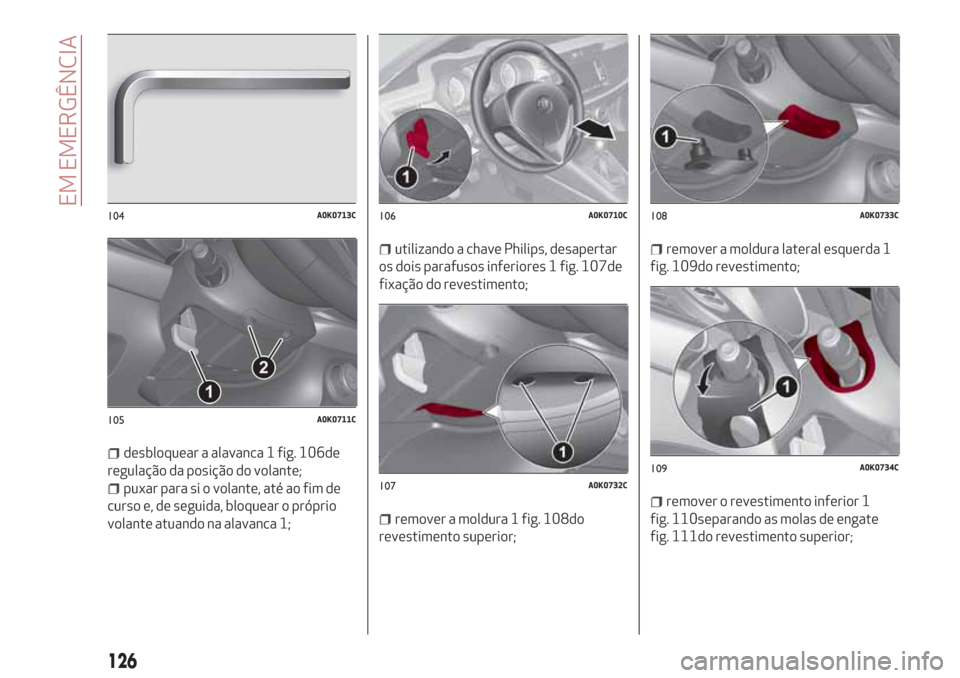 EM EMERGÊNCIA

104 A0K0713C

1
2

105 A0K0711C

❒ desbloquear a alavanca 1 fig. 106de regulação da posição do volante;
❒ puxar para si o volante, até ao fim de curso e, de seguida, bloquear o próprio volante atuando na alavanca 1;

1

106 A0K0710C

❒ utilizando a chave Philips, desapertar os dois parafusos inferiores 1 fig. 107de fixação do revestimento;

1

107 A0K0732C

❒ remover a moldura 1 fig. 108do revestimento superior;

1

108 A0K0733C

❒ remover a moldura lateral esquerda 1 fig. 109do revestimento;

1

109 A0K0734C

❒ remover o revestimento inferior 1 fig. 110separando as molas de engate fig. 111do revestimento superior;

126

carmanualsonline.info